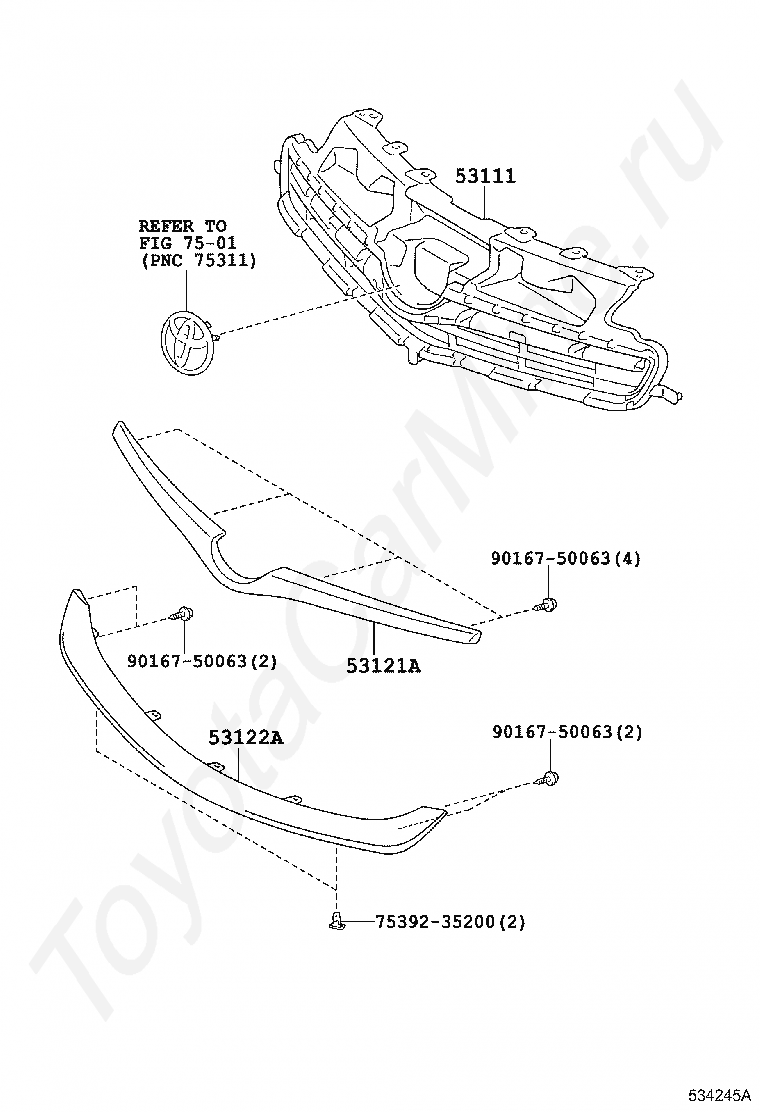 53111

REFER TO
FIG 75-01
(PNC 75311)

90167-50063(4)

90167-50063(2)

53121A

53122A

90167-50063(2)

75392-35200(2)

ToyotaCarMine.ru

534245A