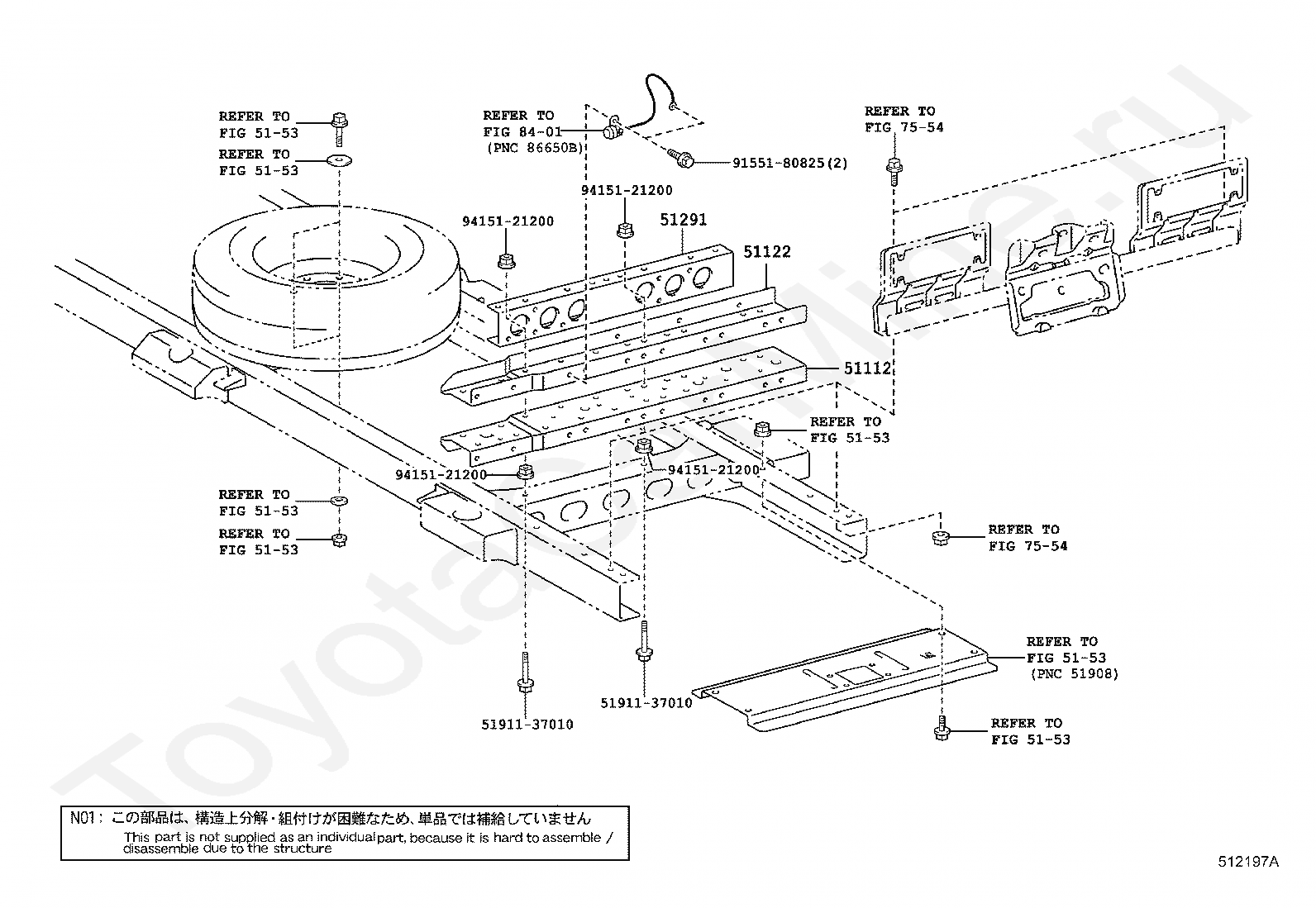 REFER TO
FIG 51-53

REFER TO
FIG 51-53

REFER TO
FIG 84-01
(PNC 86650B)

91551-80825(2)

REFER TO
FIG 75-54

94151-21200

94151-21200

51291

51122

51112

REFER TO
FIG 51-53

94151-21200

94151-21200

REFER TO
FIG 51-53

REFER TO
FIG 51-53

REFER TO
FIG 75-54

REFER TO
FIG 51-53
(PNC 51908)

51911-37010

51911-37010

REFER TO
FIG 51-53

ToyotaOnline.ru

N01: この部品は、構造上分解・組付けが困難なため、単品では補給していません
This part is not supplied as an individual part, because it is hard to assemble / disassemble due to the structure

512197A