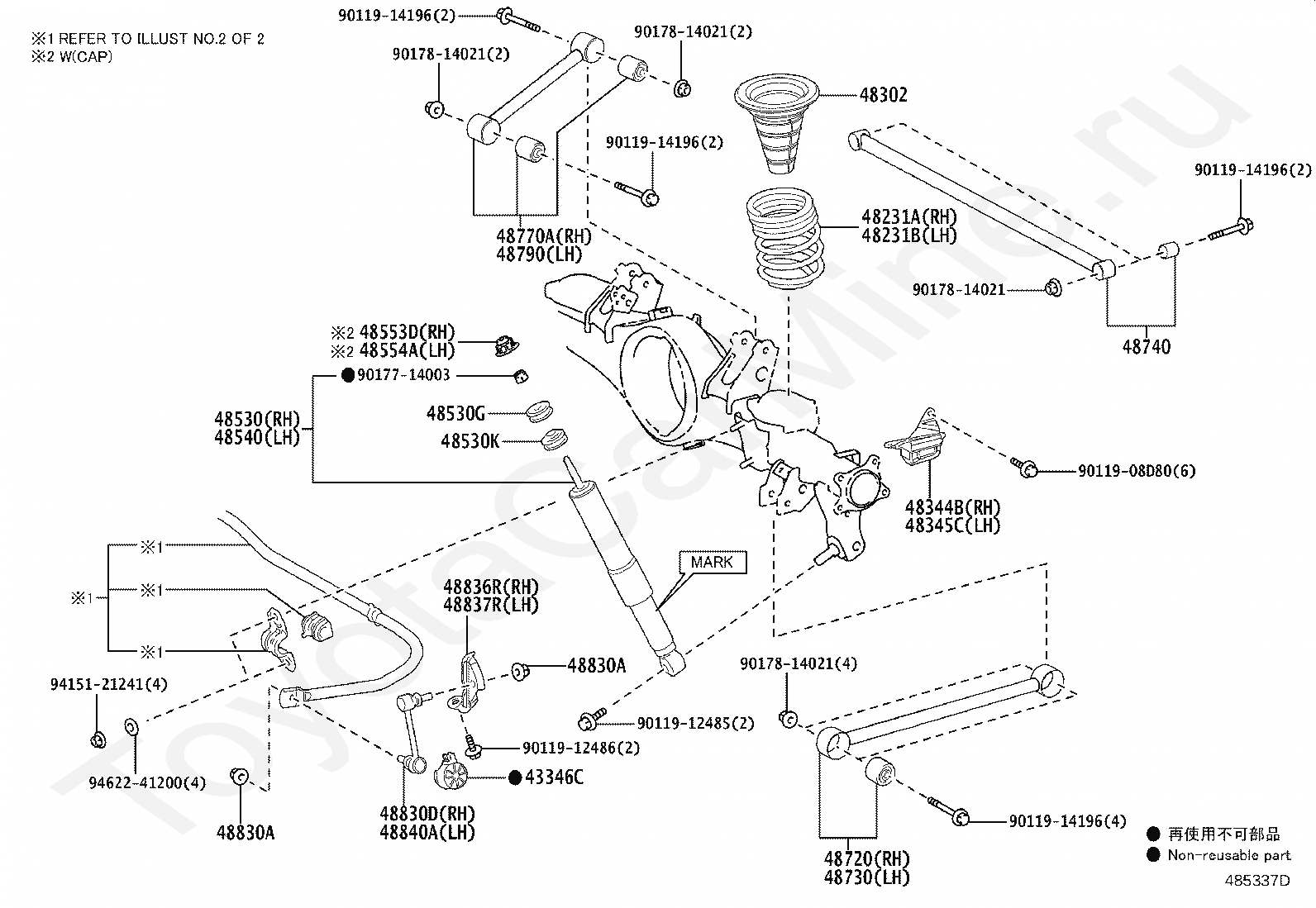 ※1 REFER TO ILLUST NO.2 OF 2
※2 W(CAP)

90119-14196(2)
90178-14021(2)
90178-14021(2)
90119-14196(2)
48770A(RH)
48790(LH)
48302
48231A(RH)
48231B(LH)
90119-14196(2)
90178-14021
48740
※2 48553D(RH)
※2 48554A(LH)
● 90177-14003
48530(RH)
48540(LH)
48530G
48530K
90119-08D80(6)
48344B(RH)
48345C(LH)
MARK
※1
※1
※1
※1
48836R(RH)
48837R(LH)
48830A
94151-21241(4)
94622-41200(4)
48830A
90119-12485(2)
90119-12486(2)
● 43346C
48830D(RH)
48840A(LH)
90178-14021(4)
90119-14196(4)
48720(RH)
48730(LH)
● 再使用不可部品
● Non-reusable part
485337D
ToyotaCarMine.ru