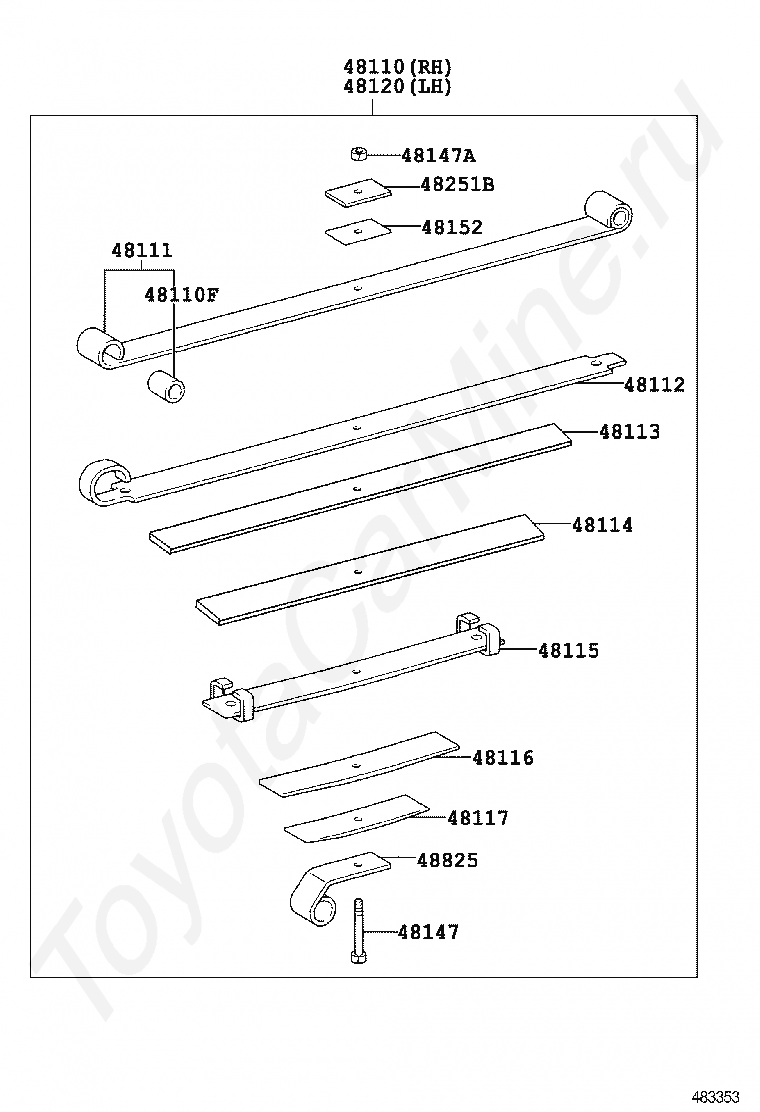 48110(RH)
48120(LH)

48147A
48251B
48152
48111
48110F
48112
48113
48114
48115
48116
48117
48825
48147

ToyotaCarMine.ru

483353