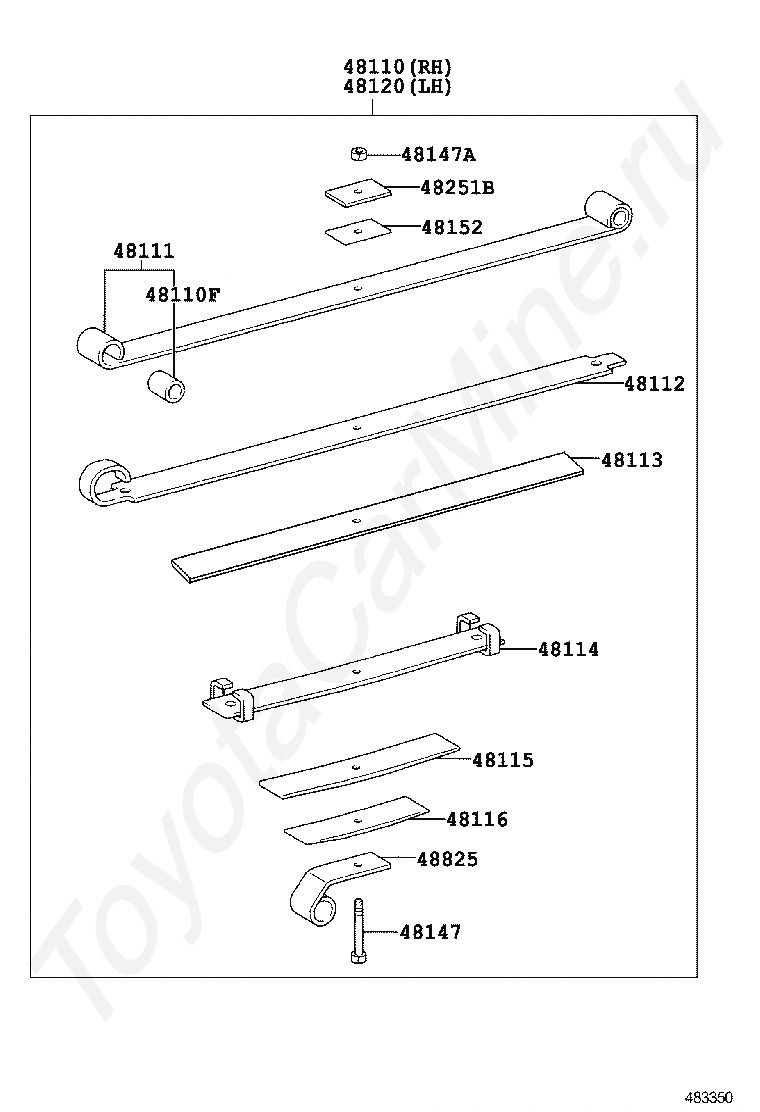 48110(RH)
48120(LH)

48147A
48251B
48152
48111
48110F
48112
48113
48114
48115
48116
48825
48147

ToyotaCarMine.ru

483350