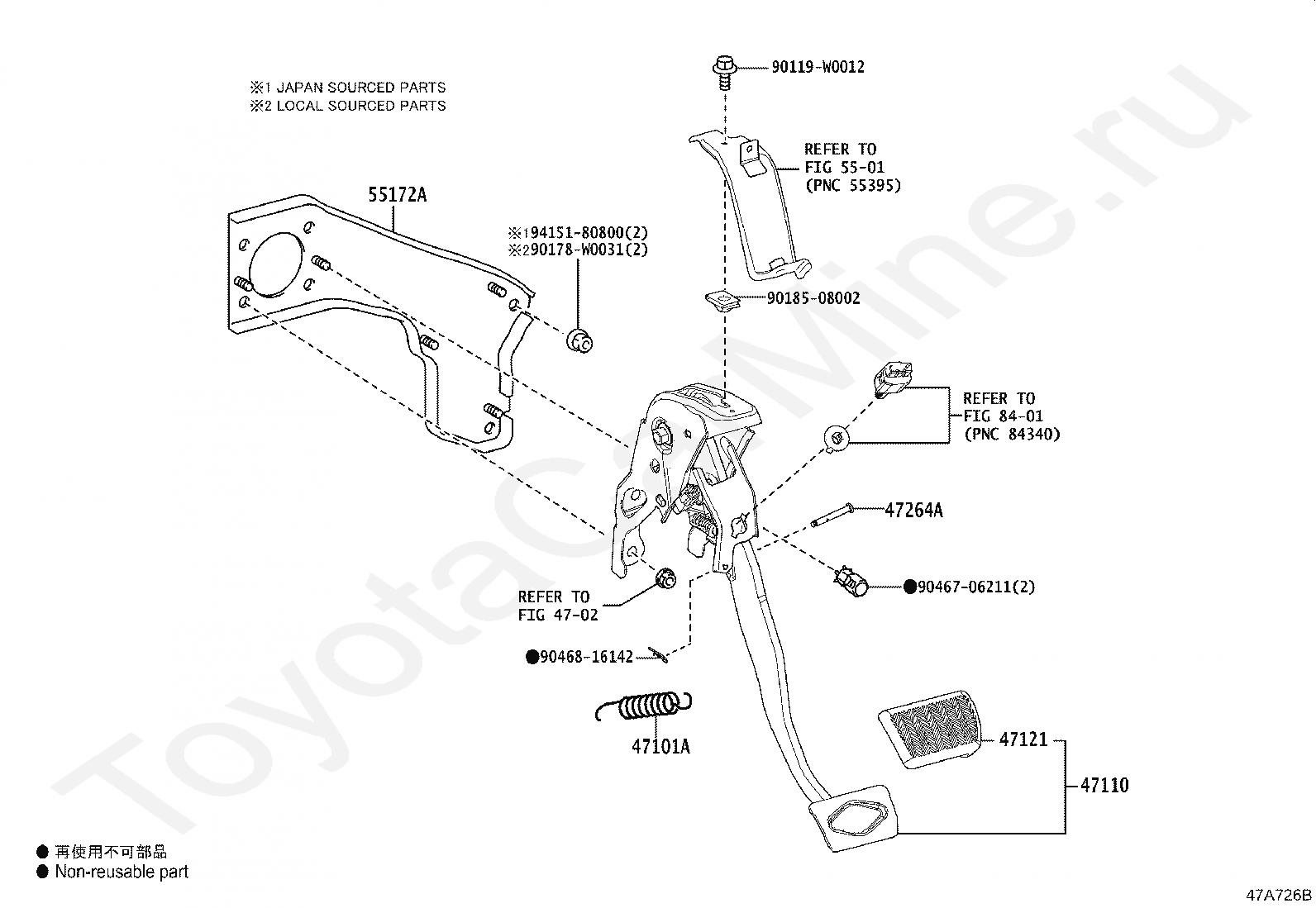 ※1 JAPAN SOURCED PARTS
※2 LOCAL SOURCED PARTS

90119-W0012

REFER TO FIG 55-01 (PNC 55395)

55172A

※194151-80800(2)
※290178-W0031(2)

90185-08002

REFER TO FIG 84-01 (PNC 84340)

47264A

●90467-06211(2)

REFER TO FIG 47-02

●90468-16142

47101A

47121

47110

ToyotaCarMine.ru

● 再使用不可部品
● Non-reusable part

47A726B