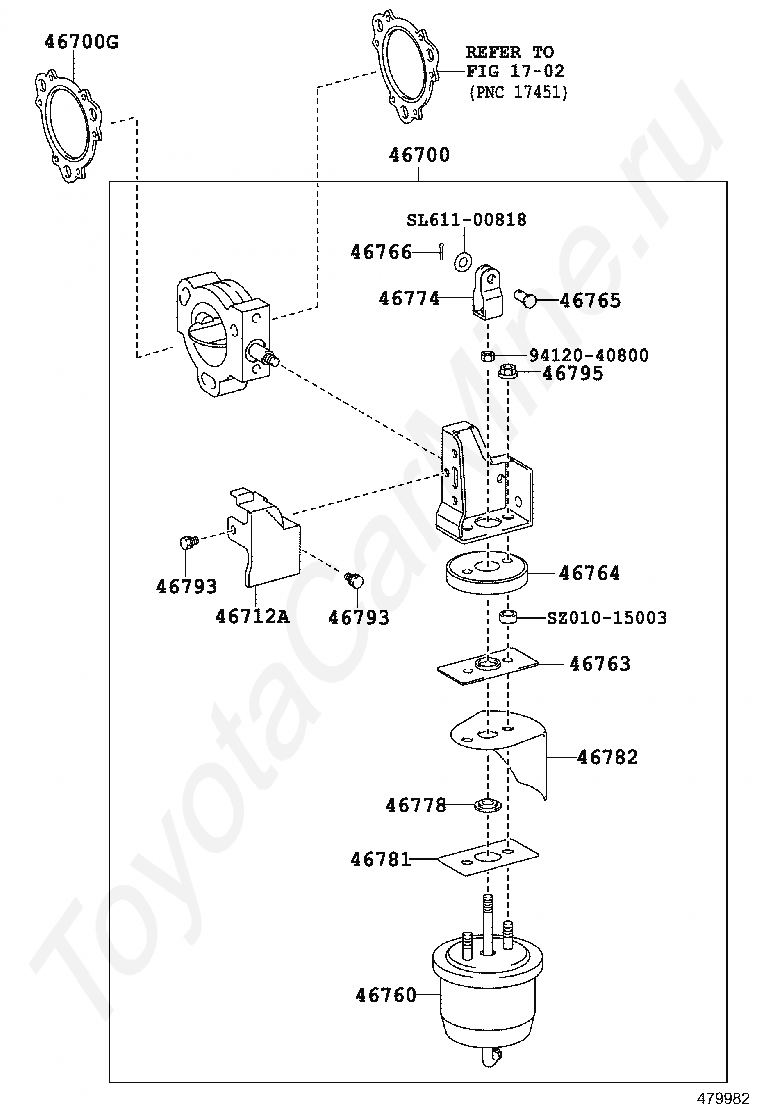 46700G

REFER TO
FIG 17-02
(PNC 17451)

46700

SL611-00818
46766
46774
46765
94120-40800
46795

46793
46712A
46793

46764
SZ010-15003
46763
46782
46778
46781
46760

ToyotaCarMine.ru

479982