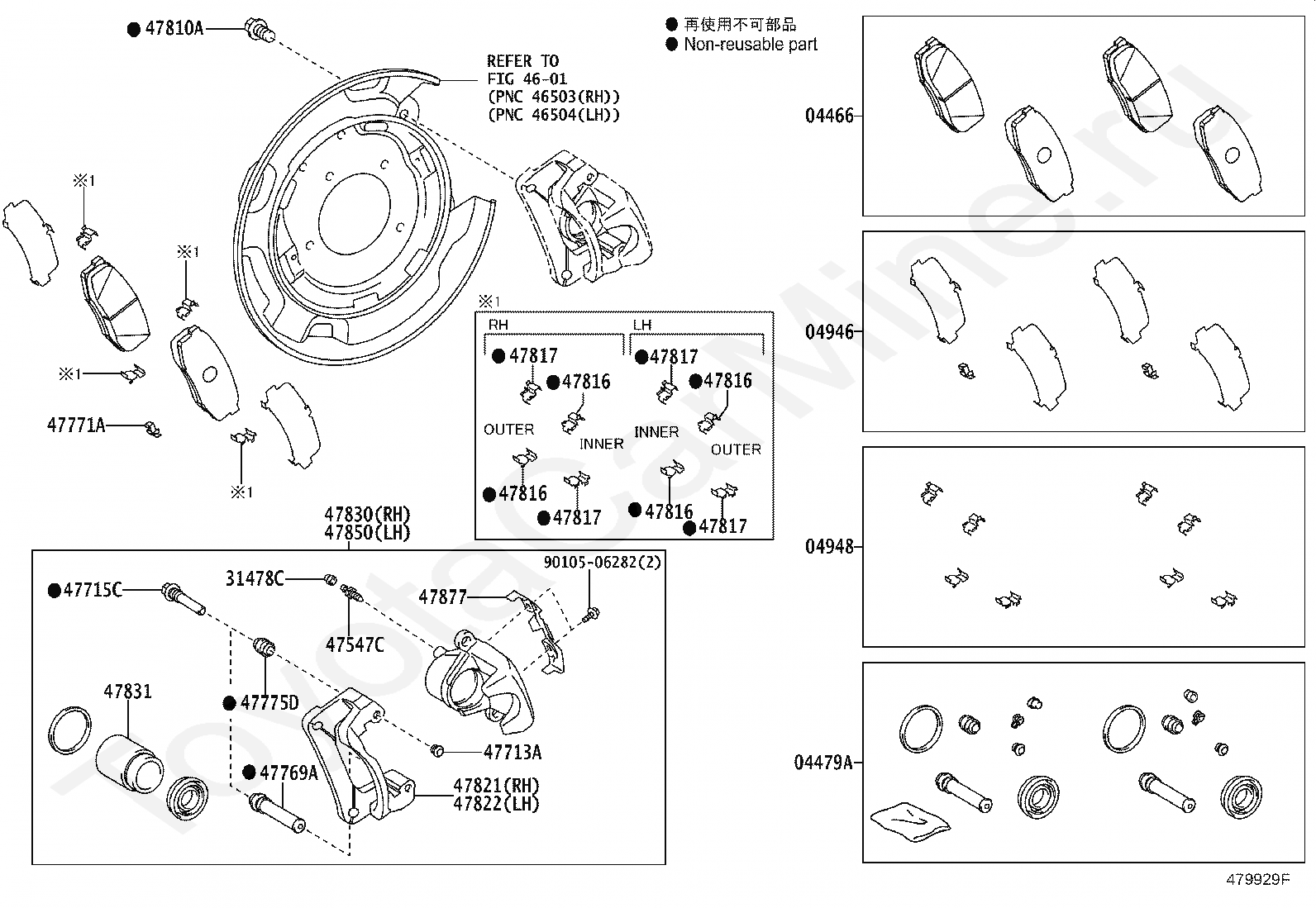 ● 47810A

● 再使用不可部品
● Non-reusable part

REFER TO
FIG 46-01
(PNC 46503(RH))
(PNC 46504(LH))

※1

※1

※1

47771A

※1

※1

RH

LH

● 47817

● 47816

● 47817

● 47816

OUTER

INNER

INNER

OUTER

● 47816

● 47817

● 47816

● 47817

47830(RH)
47850(LH)

90105-06282(2)

● 47715C

31478C

47877

47547C

47831

● 47775D

47713A

● 47769A

47821(RH)
47822(LH)

04466

04946

04948

04479A

479929F

ToyotaCarMine.ru