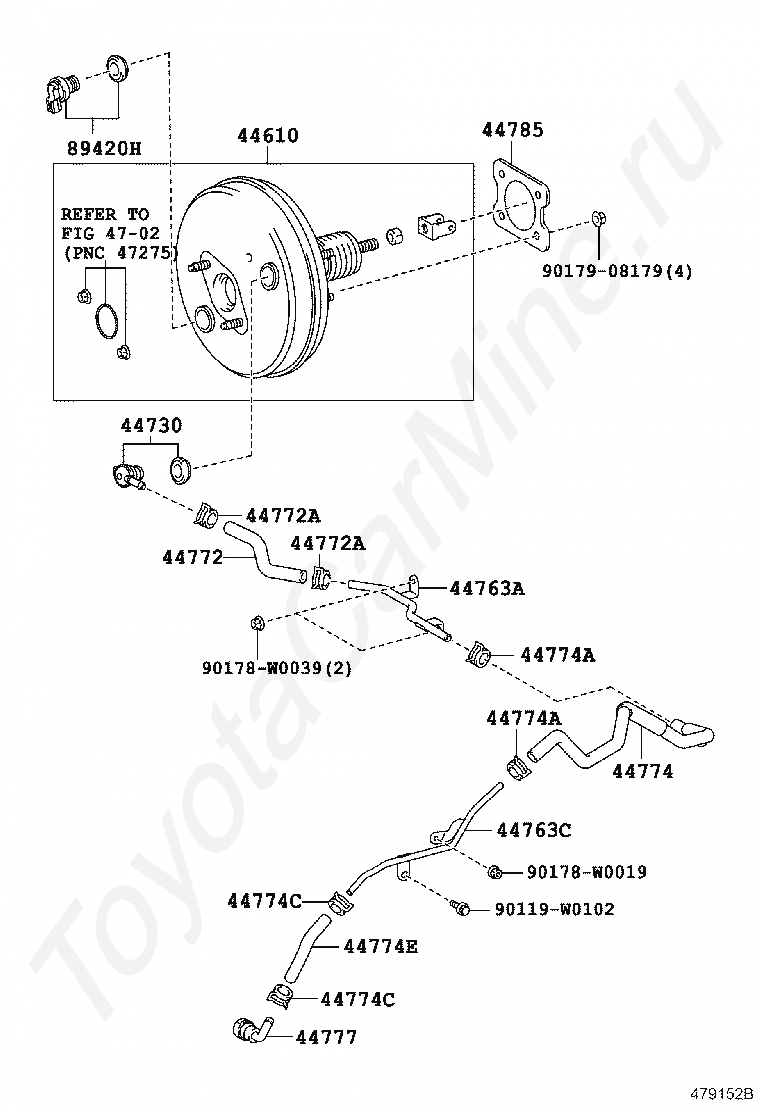 89420H
44610
44785
REFER TO FIG 47-02 (PNC 47275)
90179-08179(4)
44730
44772A
44772
44772A
44763A
90178-W0039(2)
44774A
44774A
44774
44763C
90178-W0019
44774C
90119-W0102
44774E
44774C
44777
ToyotaCarMine.ru
479152B