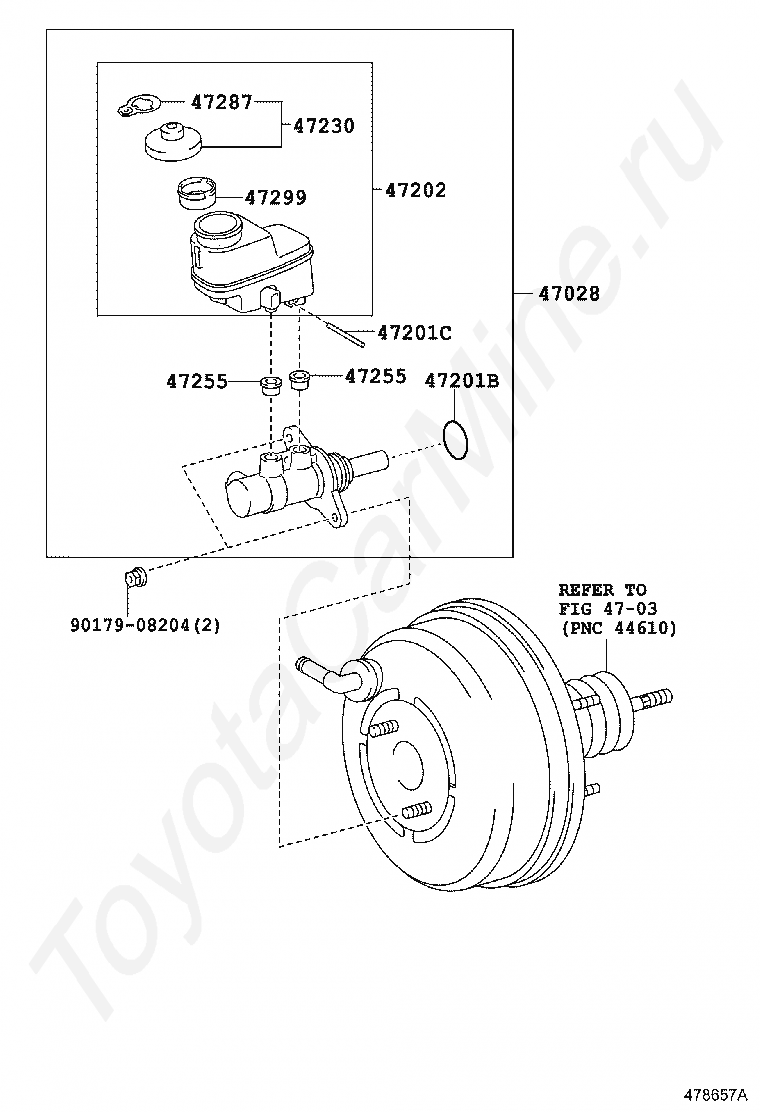 47287
47230
47299
47202
47028
47201C
47255
47255
47201B
90179-08204(2)
REFER TO
FIG 47-03
(PNC 44610)
ToyotaCarMine.ru
478657A