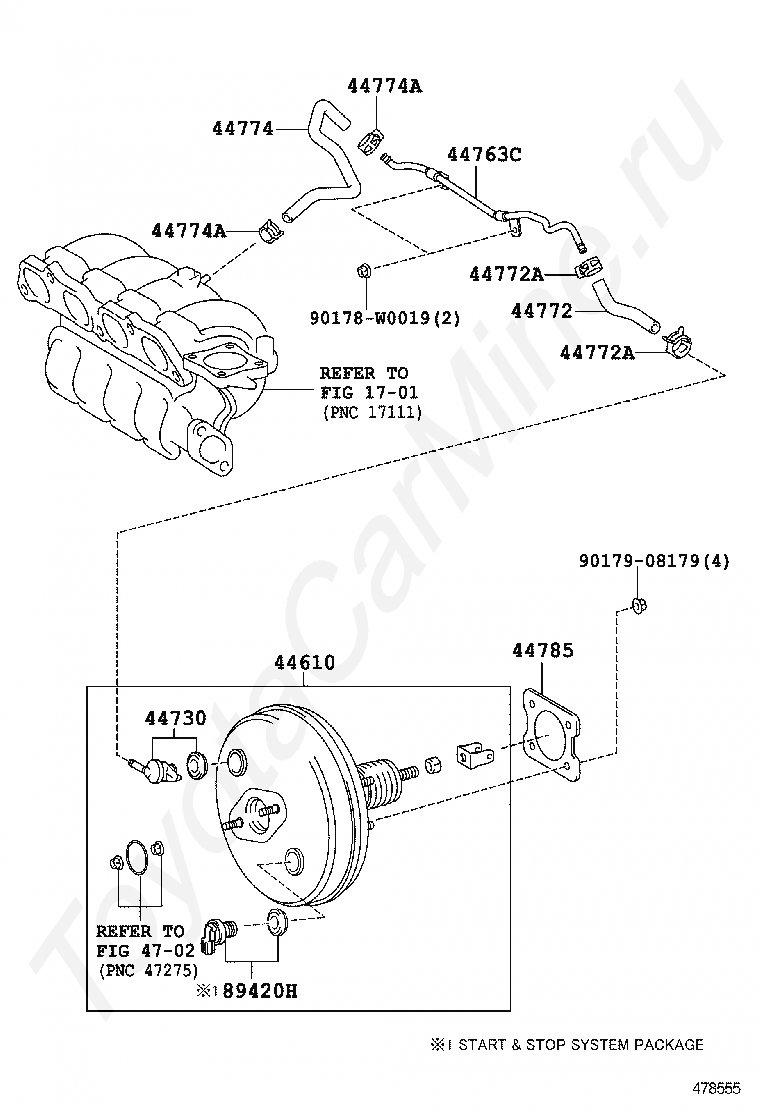 44774A

44774

44763C

44774A

44772A

90178-W0019(2)

44772

44772A

REFER TO
FIG 17-01
(PNC 17111)

90179-08179(4)

44610

44785

44730

REFER TO
FIG 47-02
(PNC 47275)

※1 89420H

※1 START & STOP SYSTEM PACKAGE

478555

ToyotaCarMine.ru