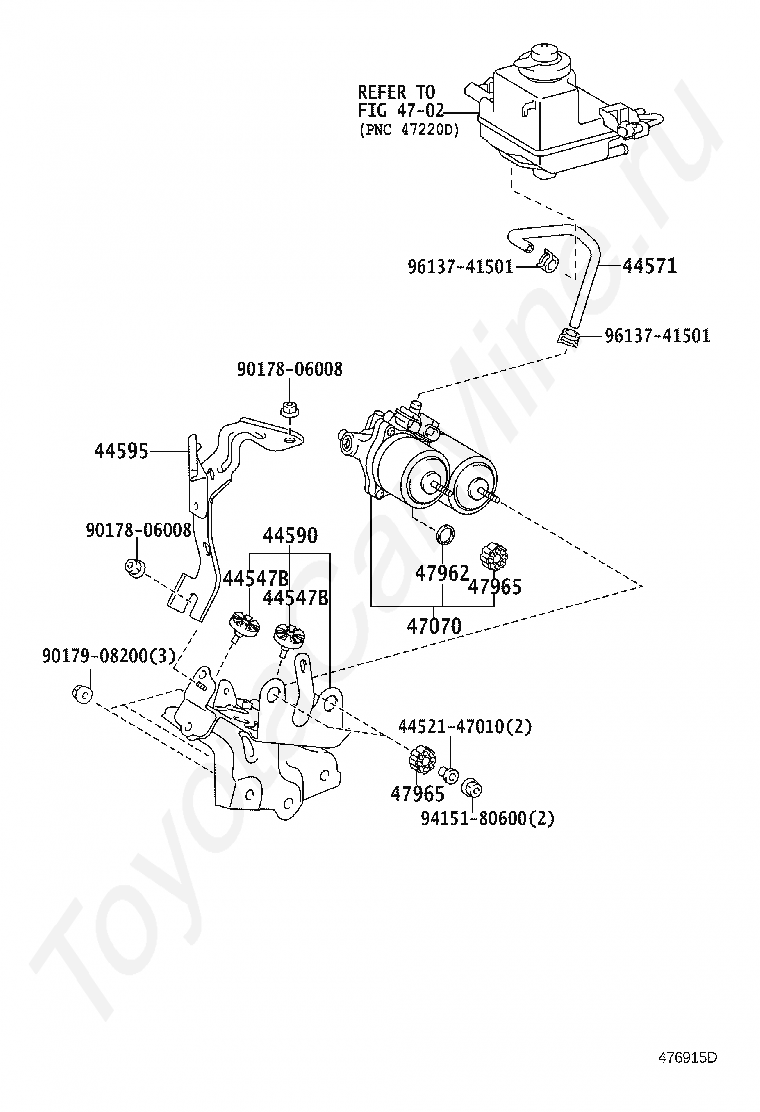 REFER TO
FIG 47-02
(PNC 47220D)

96137-41501
44571
96137-41501
90178-06008
44595
90178-06008
44590
44547B
44547B
47962
47965
47070
90179-08200(3)
44521-47010(2)
47965
94151-80600(2)

ToyotaCarline.ru

476915D