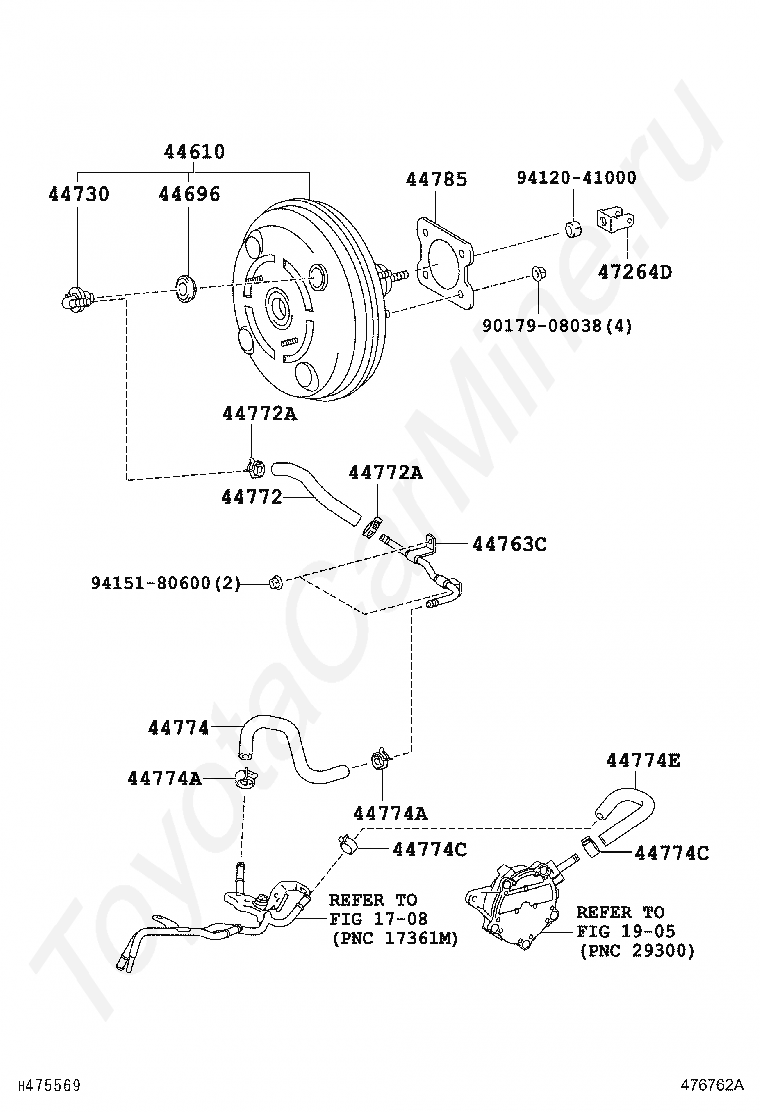 44610
44730
44696
44785
94120-41000
47264D
90179-08038(4)
44772A
44772
44772A
44763C
94151-80600(2)
44774
44774A
44774A
44774E
44774C
44774C
REFER TO
FIG 17-08
(PNC 17361M)
REFER TO
FIG 19-05
(PNC 29300)
ToyotaCarMiner.ru
H475569
476762A