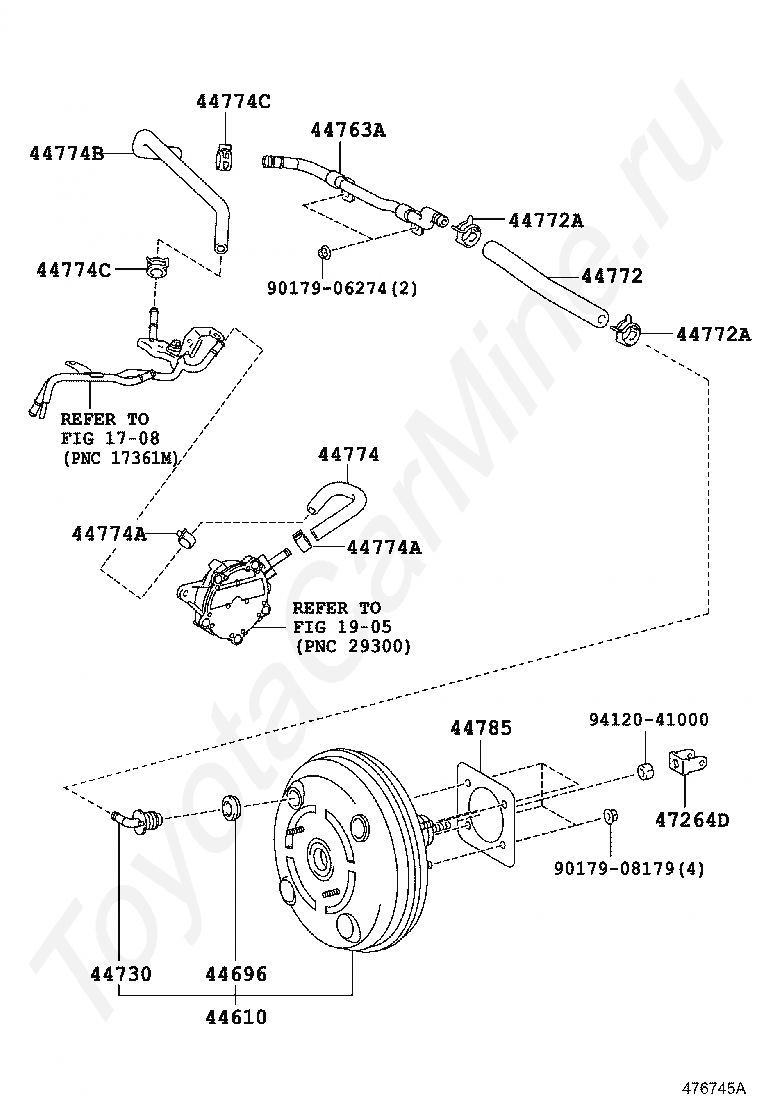 44774C
44774B
44763A
44772A
44774C
90179-06274(2)
44772
44772A
REFER TO
FIG 17-08
(PNC 17361M)
44774
44774A
44774A
REFER TO
FIG 19-05
(PNC 29300)
44785
94120-41000
47264D
90179-08179(4)
44730
44696
44610
ToyotaCarMine.ru
476745A