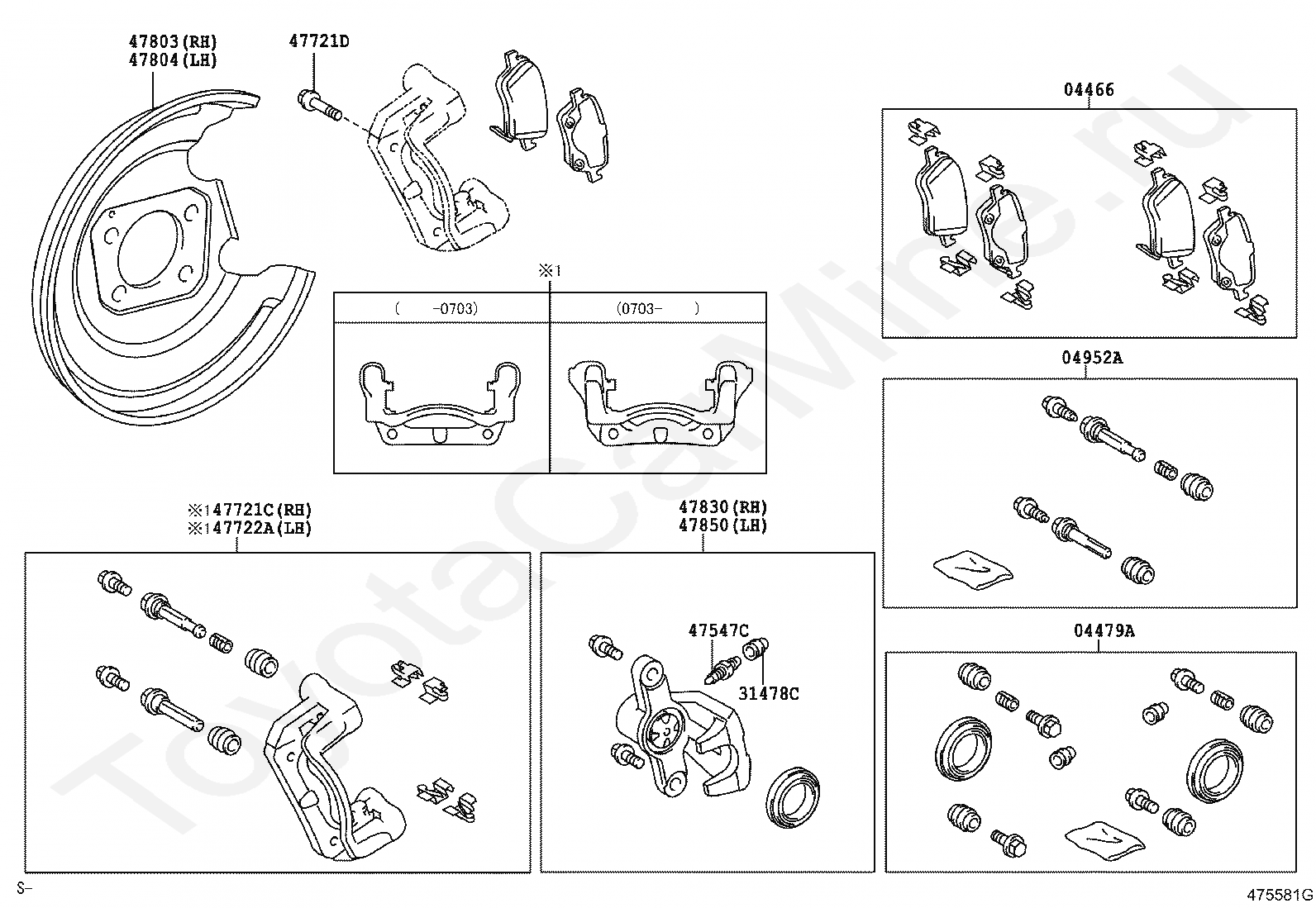 47803(RH)
47804(LH)

47721D

04466

※1

( -0703)

(0703- )

04952A

※147721C(RH)
※147722A(LH)

47830(RH)
47850(LH)

47547C

31478C

04479A

ToyotaCarMine.ru

S-

475581G