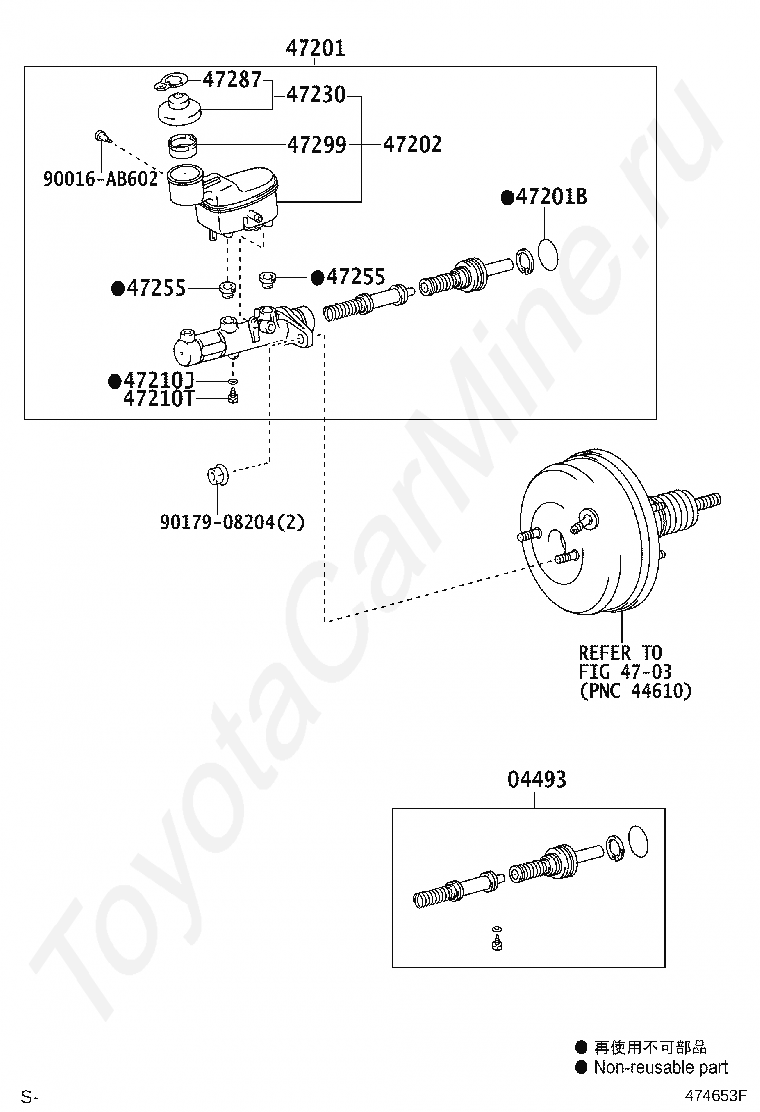 47201

47287

47230

47299

47202

90016-AB602

●47201B

●47255

●47255

●47210J

47210T

90179-08204(2)

REFER TO
FIG 47-03
(PNC 44610)

04493

ToyotaCarMine.ru

● 再使用不可部品
● Non-reusable part

S-

474653F