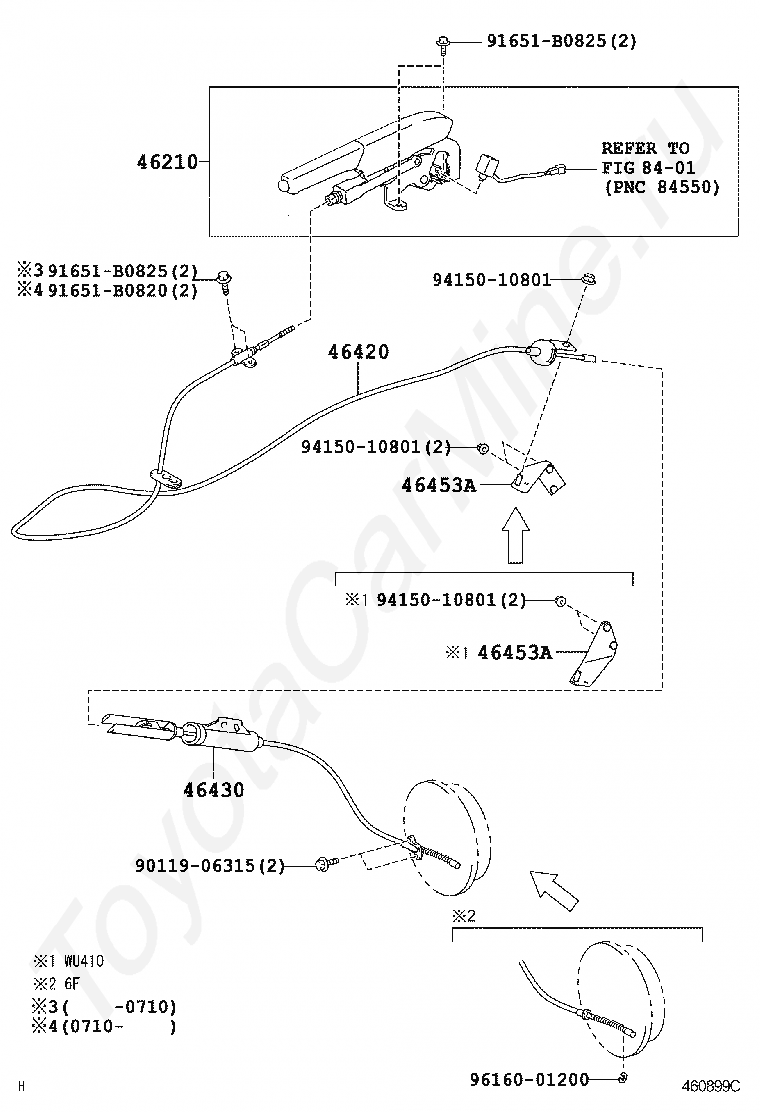 91651-B0825(2)

46210

REFER TO
FIG 84-01
(PNC 84550)

※3 91651-B0825(2)
※4 91651-B0820(2)

94150-10801

46420

94150-10801(2)

46453A

※1 94150-10801(2)

※1 46453A

46430

90119-06315(2)

※2

※1 WU410
※2 6F
※3(　　-0710)
※4(0710-　　)

96160-01200

H

460899C

ToyotaCarMine.ru