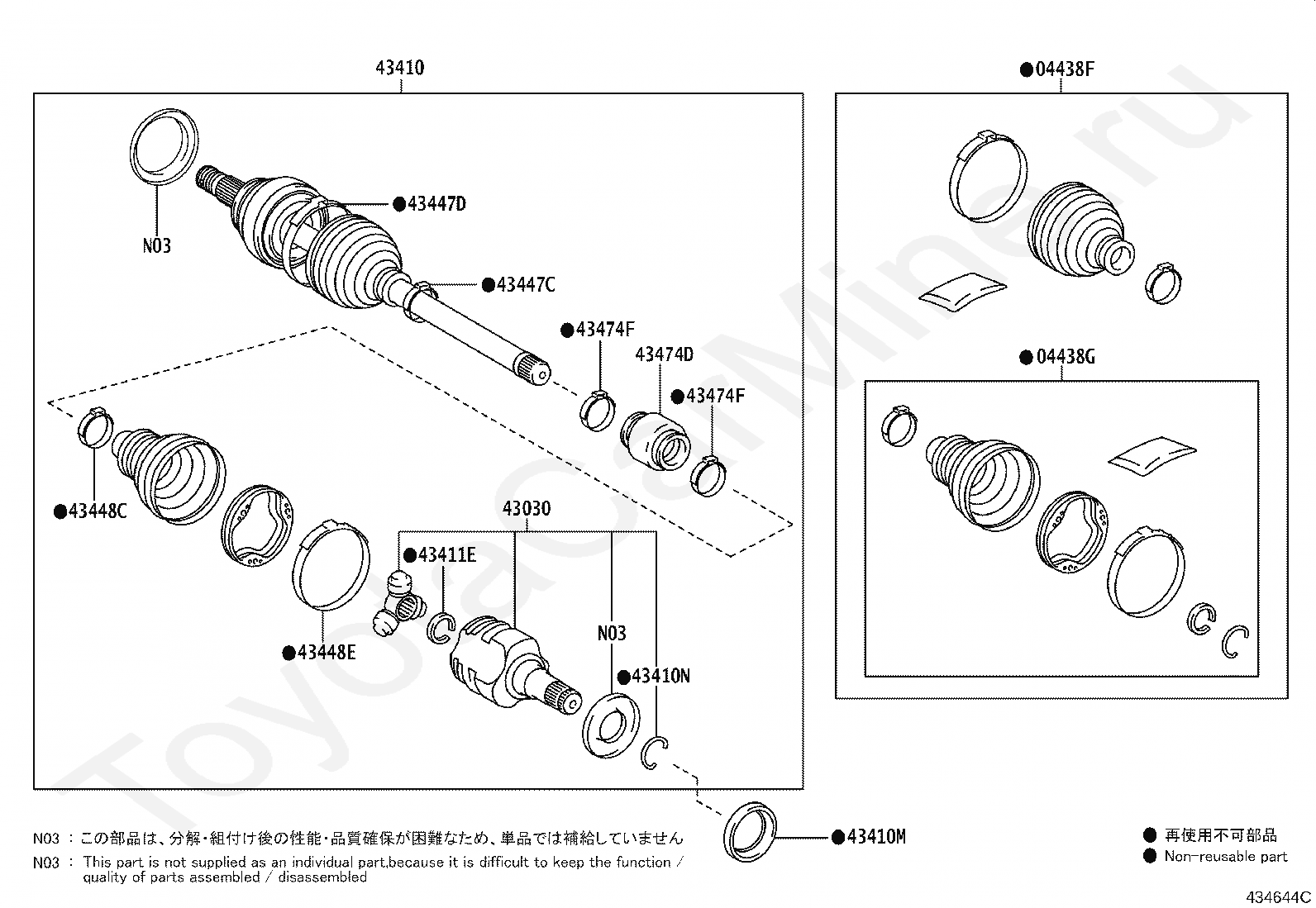 43410

●04438F

N03

●43447D

●43447C

●43474F

43474D

●43474F

●04438G

●43448C

43030

●43411E

●43448E

N03

●43410N

●43410M

N03 : この部品は、分解・組付け後の性能・品質確保が困難なため、単品では補給していません

N03 : This part is not supplied as an individual part,because it is difficult to keep the function / quality of parts assembled / disassembled

● 再使用不可部品

● Non-reusable part

434644C

ToyotaCarMine.ru