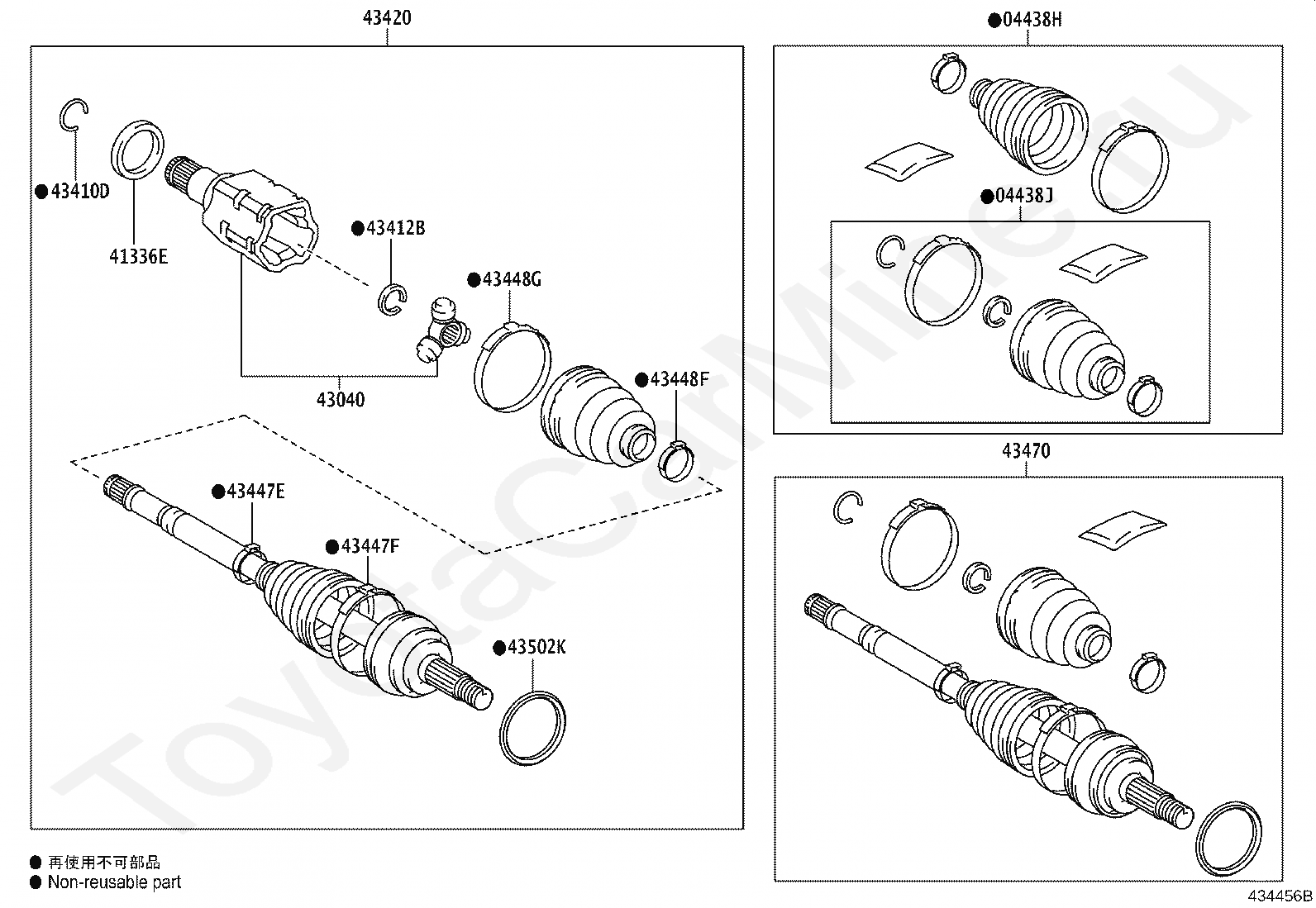 43420

●43410D

41336E

●43412B

●43448G

43040

●43448F

●43447E

●43447F

●43502K

●04438H

●04438J

43470

ToyotaCarMine.ru

● 再使用不可部品
● Non-reusable part

434456B