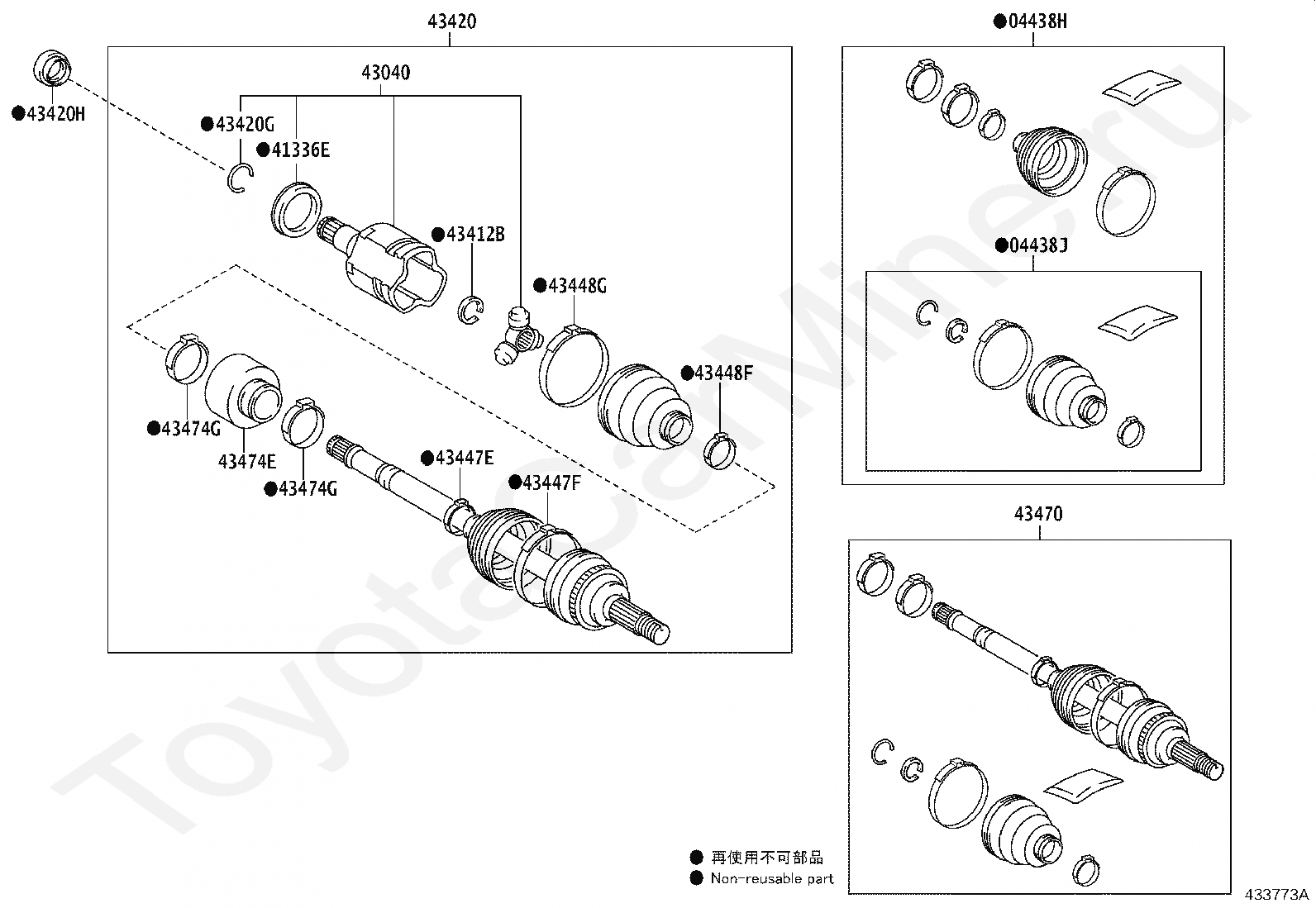 43420

●43420H

43040

●43420G

●41336E

●43412B

●43448G

●43448F

●43474G

43474E

●43474G

●43447E

●43447F

●04438H

●04438J

43470

● 再使用不可部品
● Non-reusable part

433773A

ToyotaCarMine.ru