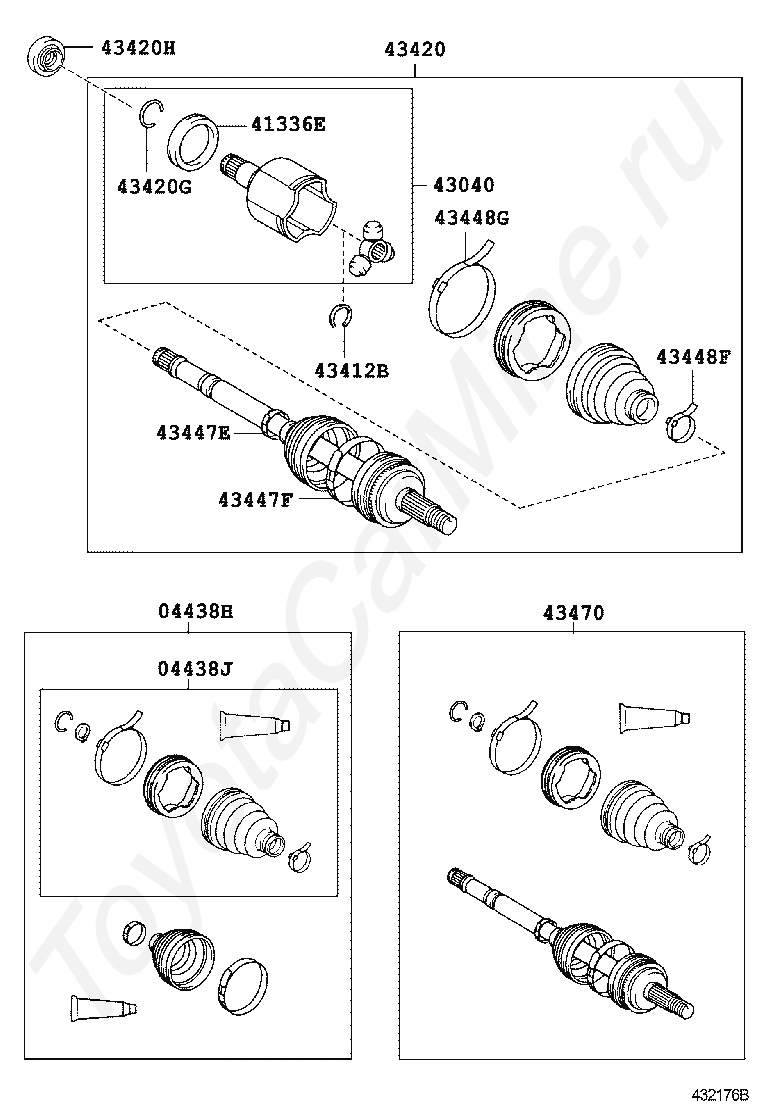 43420H
43420
41336E
43420G
43040
43448G
43412B
43448F
43447E
43447F
04438H
04438J
43470
ToyotaCarMine.ru
432176B