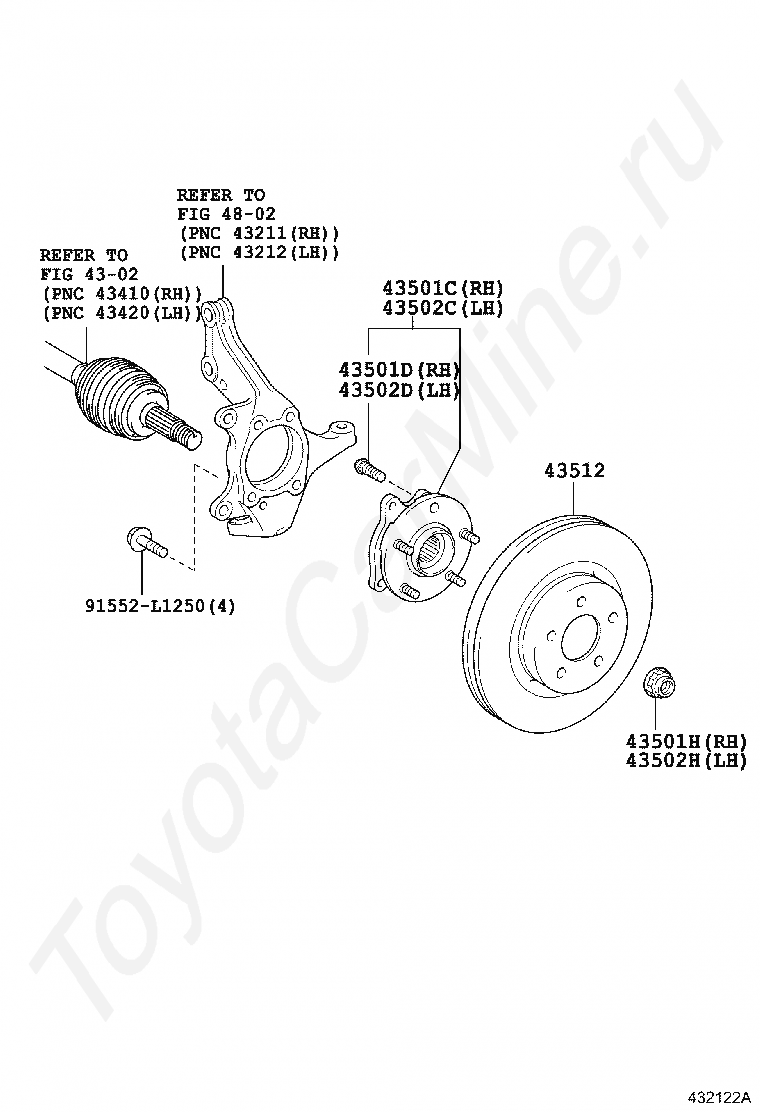 REFER TO
FIG 48-02
(PNC 43211(RH))
(PNC 43212(LH))

REFER TO
FIG 43-02
(PNC 43410(RH))
(PNC 43420(LH))

43501C(RH)
43502C(LH)

43501D(RH)
43502D(LH)

43512

91552-L1250(4)

43501H(RH)
43502H(LH)

ToyotaCarMine.ru

432122A