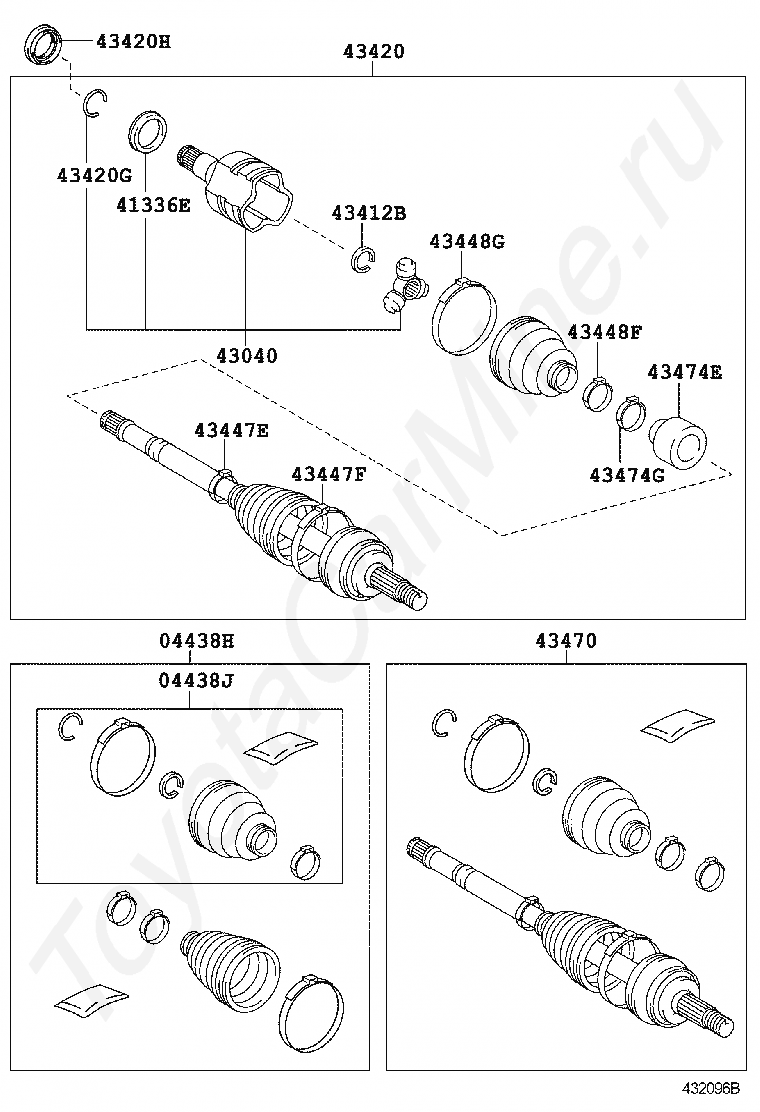 43420H
43420
43420G
41336E
43412B
43448G
43448F
43474E
43040
43447E
43447F
43474G
04438H
04438J
43470
ToyotaCarMine.ru
432096B