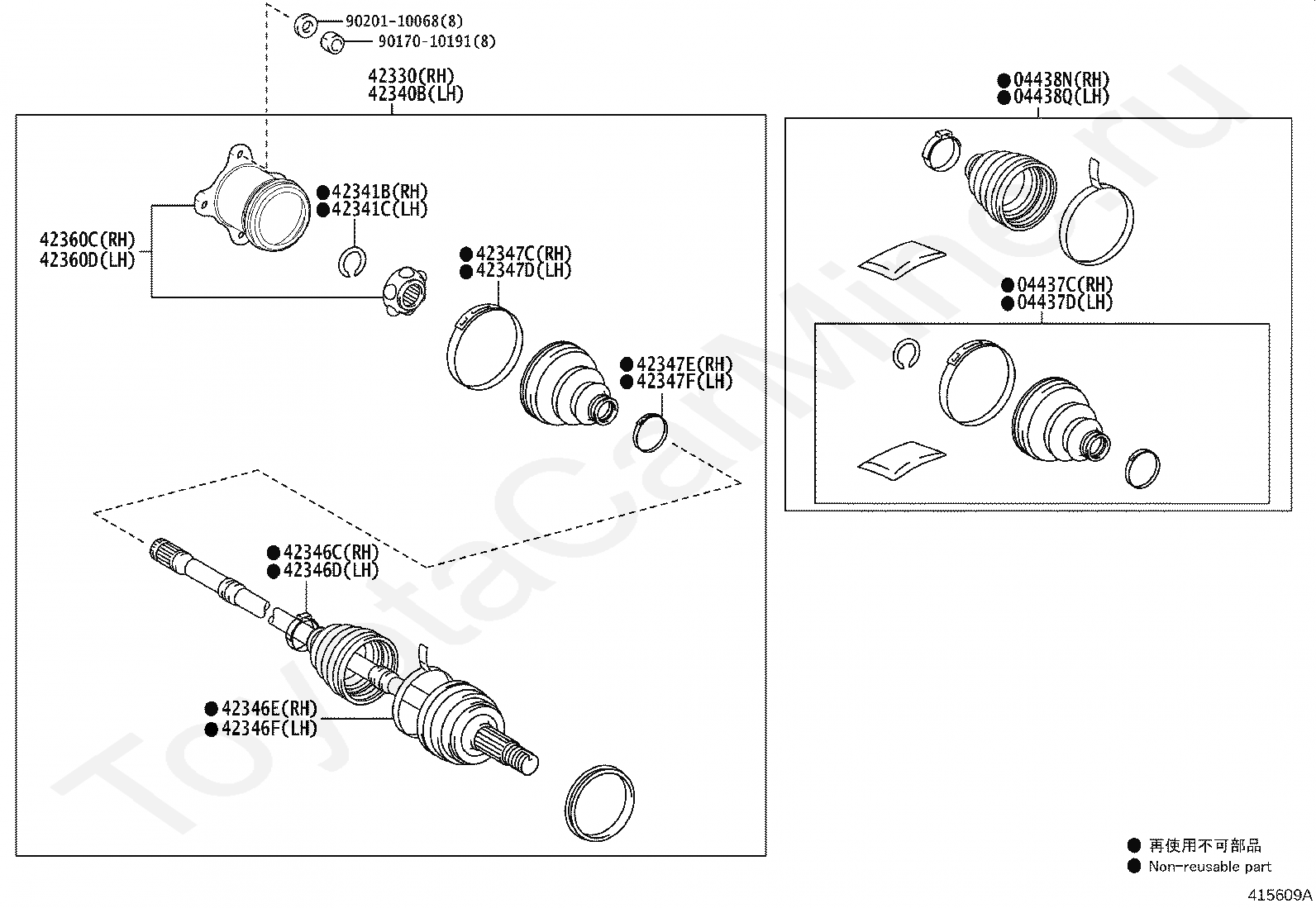 90201-10068(8)
90170-10191(8)
42330(RH)
42340B(LH)
●42341B(RH)
●42341C(LH)
42360C(RH)
42360D(LH)
●42347C(RH)
●42347D(LH)
●42347E(RH)
●42347F(LH)
●42346C(RH)
●42346D(LH)
●42346E(RH)
●42346F(LH)
●04438N(RH)
●04438Q(LH)
●04437C(RH)
●04437D(LH)
ToyotaCarMine.ru
● 再使用不可部品
● Non-reusable part
415609A