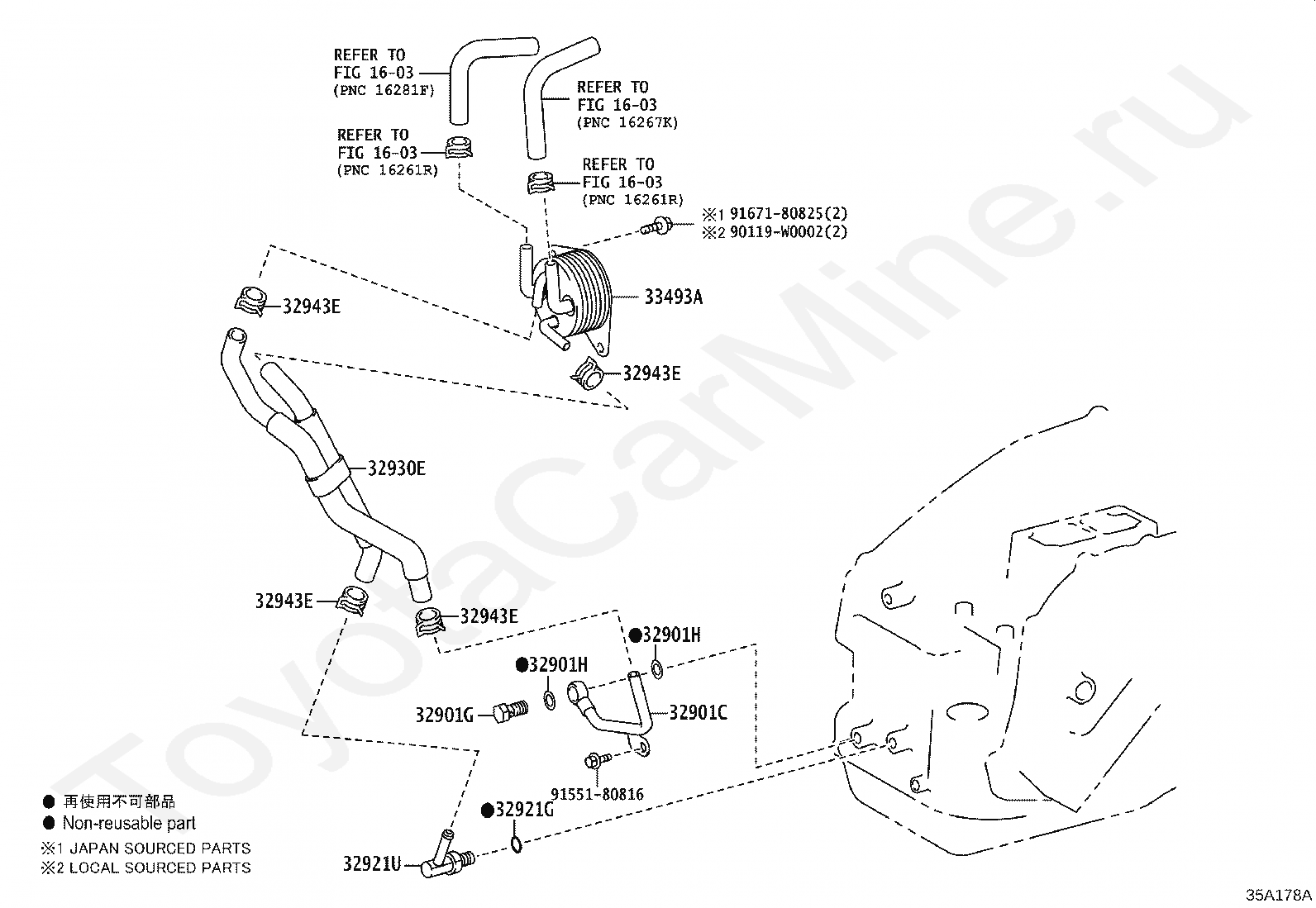 REFER TO
FIG 16-03
(PNC 16281F)

REFER TO
FIG 16-03
(PNC 16267K)

REFER TO
FIG 16-03
(PNC 16261R)

REFER TO
FIG 16-03
(PNC 16261R)

※1 91671-80825(2)
※2 90119-W0002(2)

33493A

32943E

32943E

32930E

32943E

32943E

●32901H

●32901H

32901G

32901C

91551-80816

●32921G

32921U

● 再使用不可部品
● Non-reusable part
※1 JAPAN SOURCED PARTS
※2 LOCAL SOURCED PARTS

ToyotaCarMine.ru

35A178A