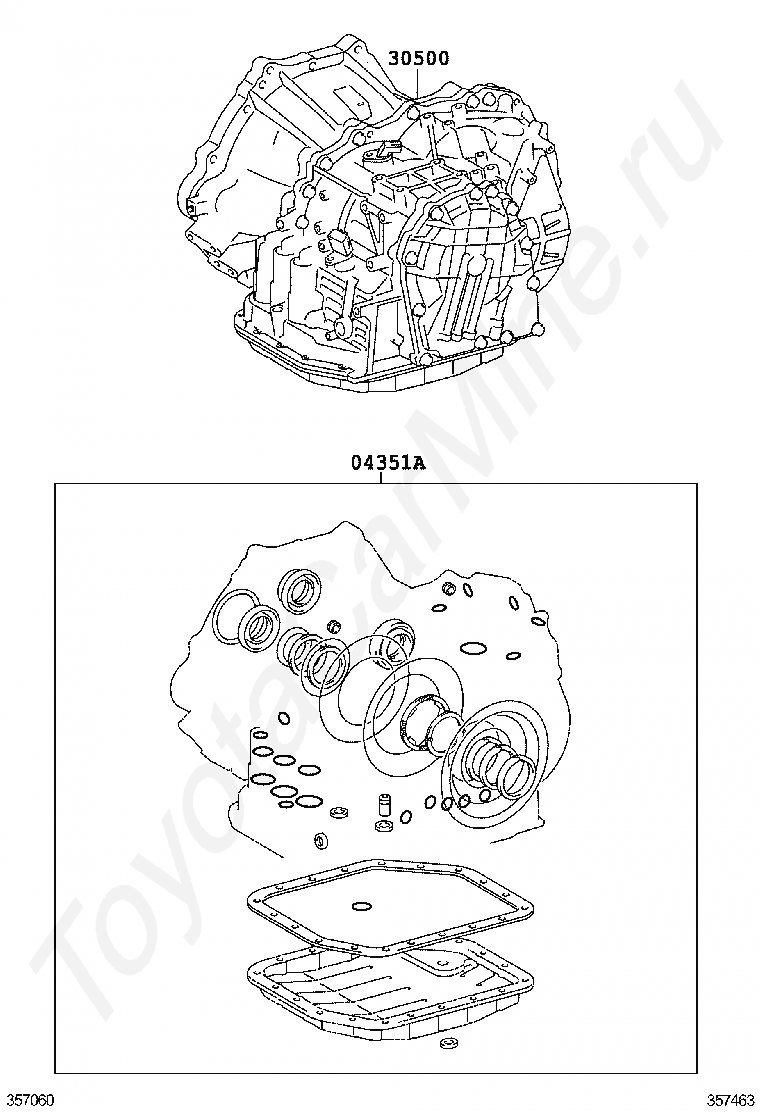 30500

04351A

ToyotaCarMine.ru

357060

357463