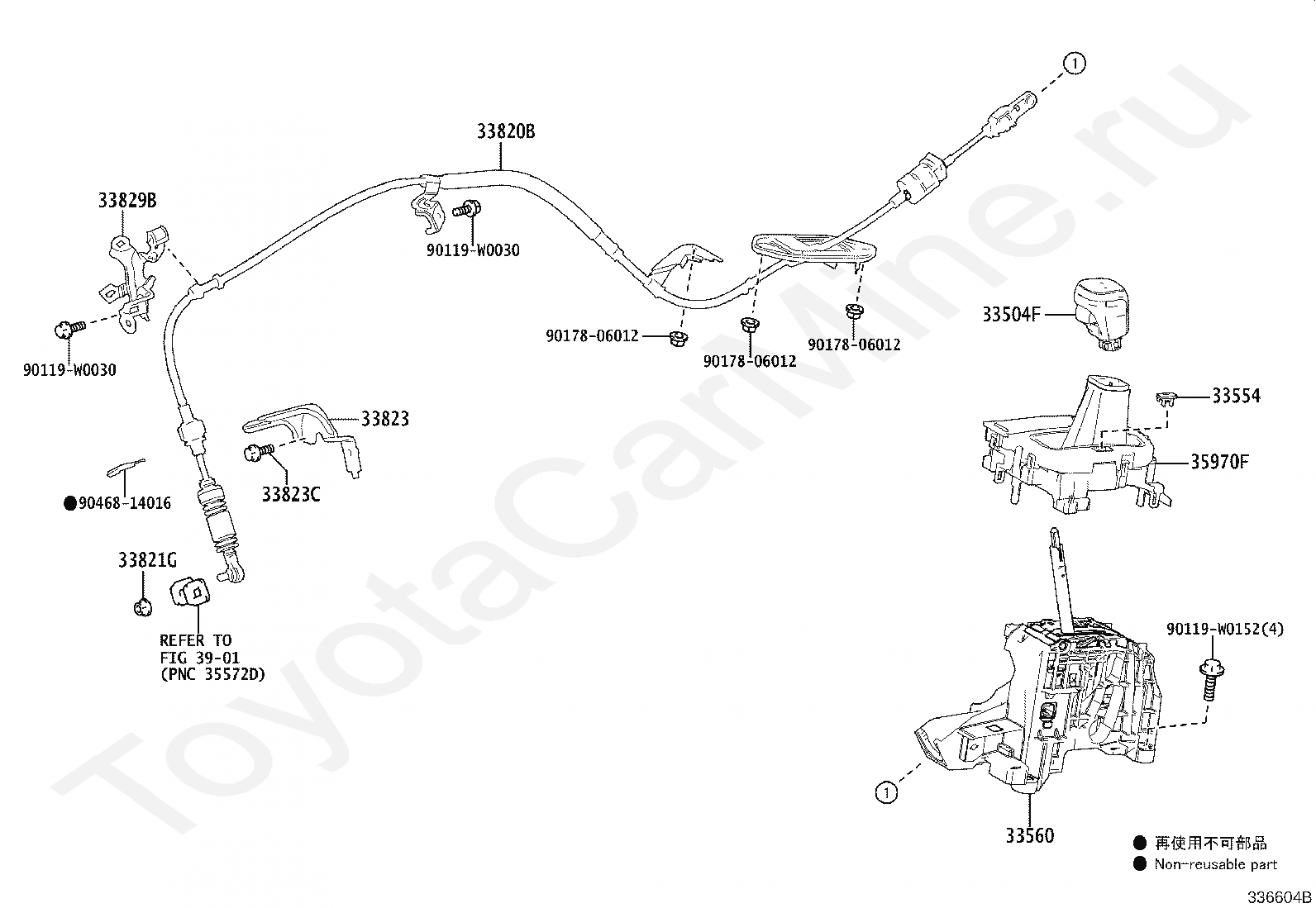 ①

33820B

33829B

90119-W0030

90119-W0030

90178-06012

90178-06012

90178-06012

33504F

33554

35970F

33823

33823C

●90468-14016

33821G

REFER TO
FIG 39-01
(PNC 35572D)

90119-W0152(4)

①

33560

● 再使用不可部品
● Non-reusable part

336604B

ToyotaCarMine.ru