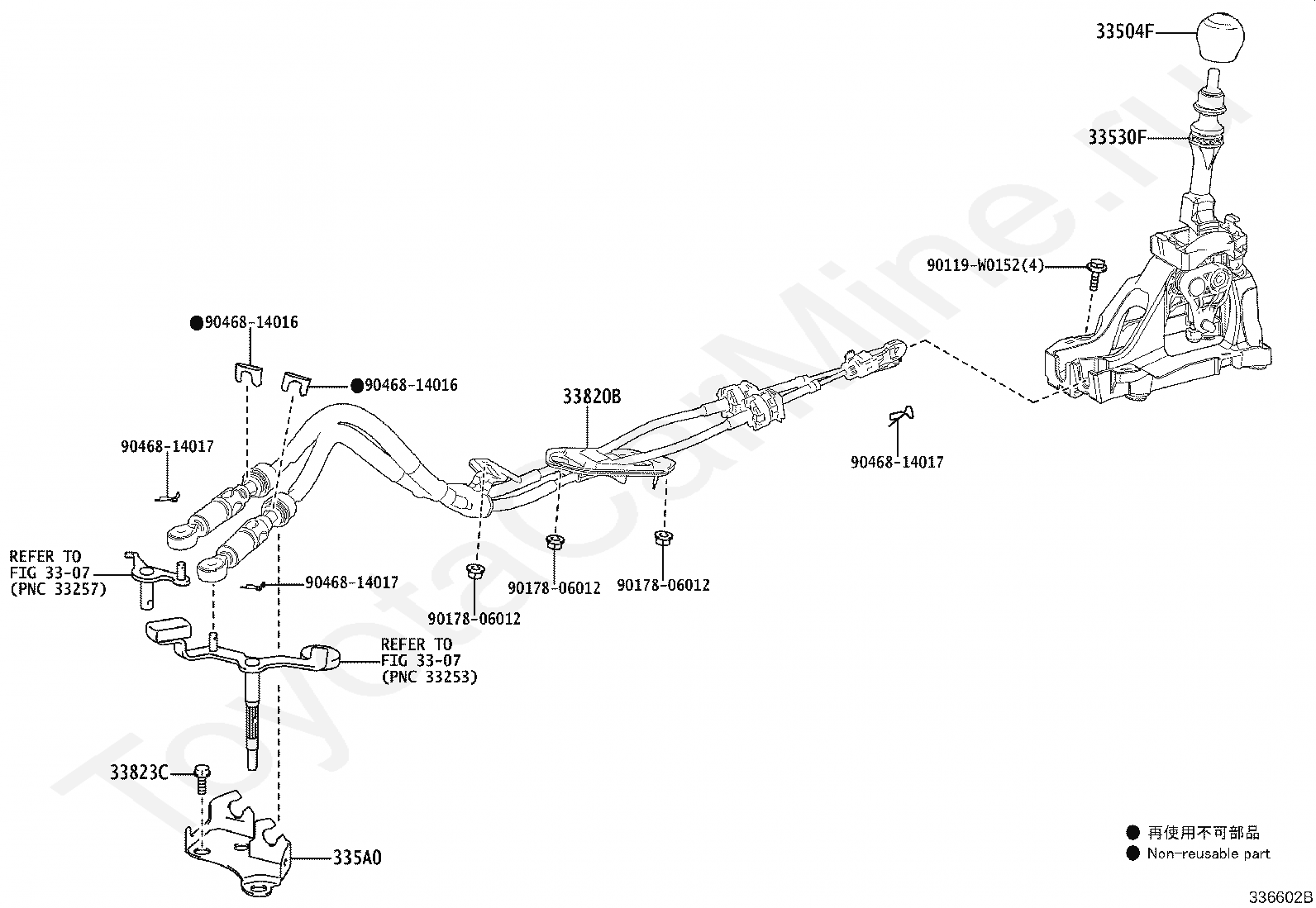 33504F
33530F
90119-W0152(4)
●90468-14016
●90468-14016
33820B
90468-14017
90468-14017
REFER TO FIG 33-07 (PNC 33257)
90468-14017
90178-06012
90178-06012
90178-06012
REFER TO FIG 33-07 (PNC 33253)
33823C
335A0
● 再使用不可部品
● Non-reusable part
336602B
ToyotaCarMine.ru