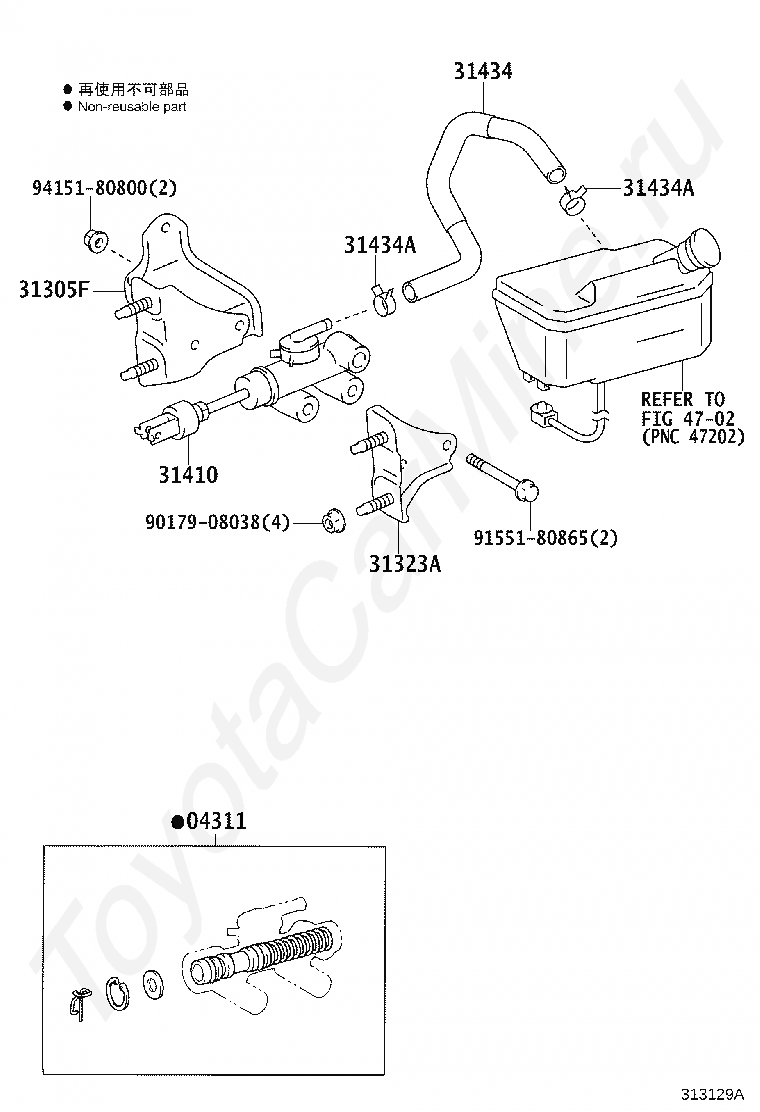 ● 再使用不可部品
● Non-reusable part

31434

94151-80800(2)

31434A

31434A

31305F

REFER TO
FIG 47-02
(PNC 47202)

31410

90179-08038(4)

91551-80865(2)

31323A

●04311

ToyotaCarMine.ru

313129A