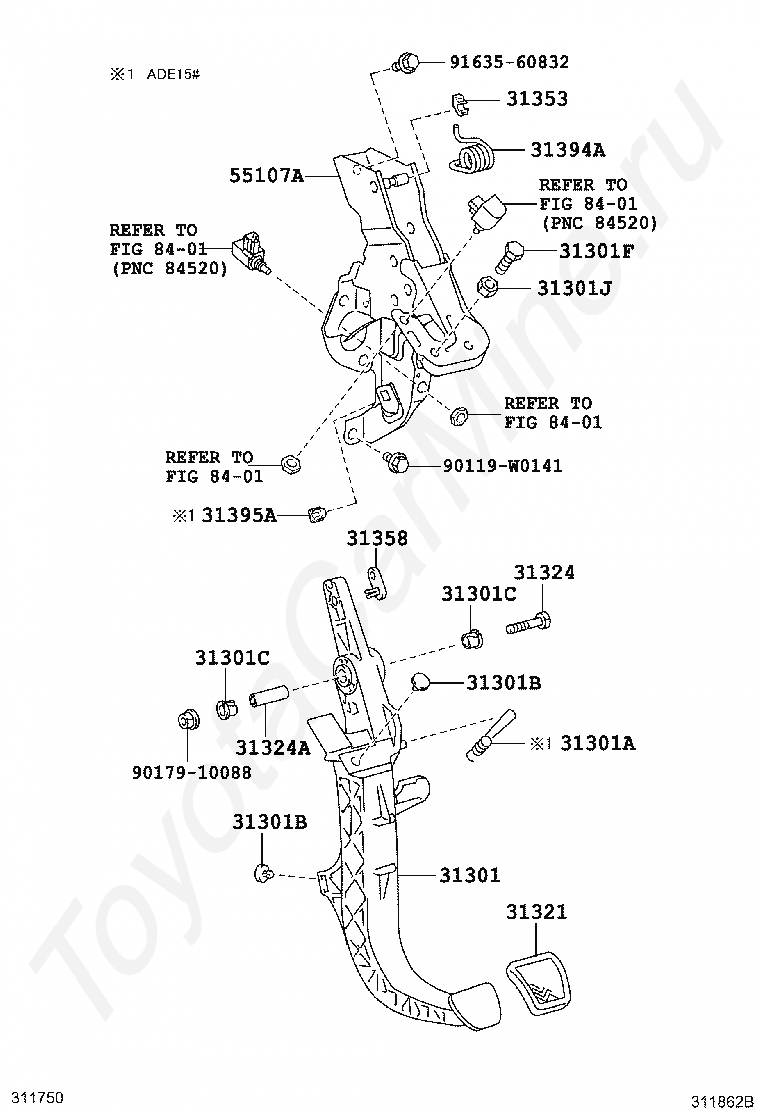 ※1 ADE15#

91635-60832

31353

31394A

55107A

REFER TO FIG 84-01 (PNC 84520)

REFER TO FIG 84-01 (PNC 84520)

31301F

31301J

REFER TO FIG 84-01

REFER TO FIG 84-01

90119-W0141

※1 31395A

31358

31324

31301C

31301C

31301B

31324A

※1 31301A

90179-10088

31301B

31301

31321

ToyotaCarMine.ru

311750

311862B