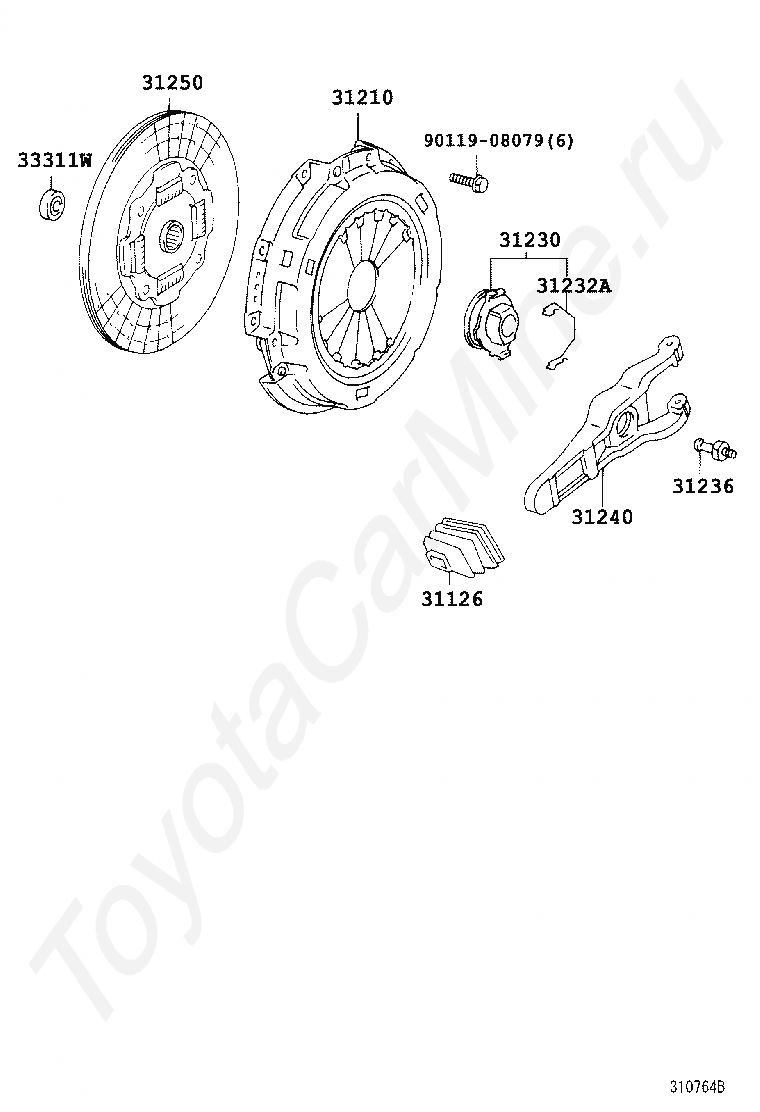 31250
33311W
31210
90119-08079(6)
31230
31232A
31236
31240
31126
ToyotaCarMine.ru
310764B