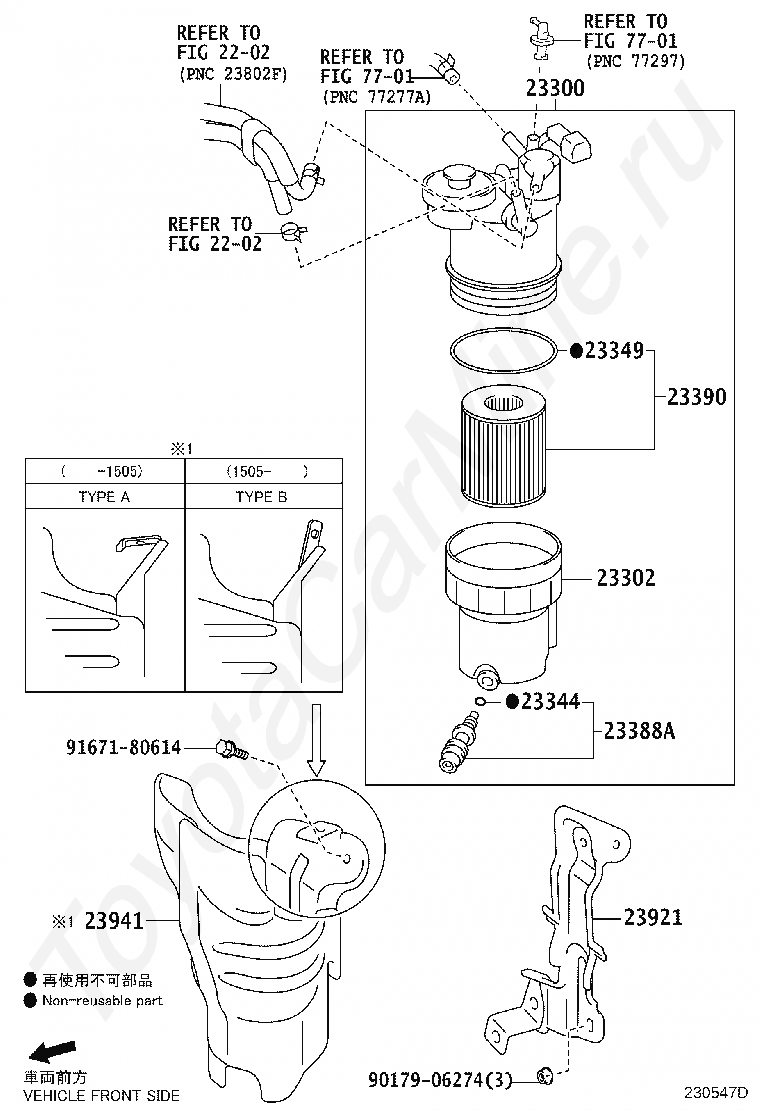 REFER TO
FIG 22-02
(PNC 23802F)

REFER TO
FIG 77-01
(PNC 77277A)

REFER TO
FIG 77-01
(PNC 77297)

23300

REFER TO
FIG 22-02

●23349

23390

※1

| (　　-1505) | (1505-　　) |
|---|---|
| TYPE A | TYPE B |

23302

●23344

23388A

91671-80614

※1 23941

23921

● 再使用不可部品
● Non-reusable part

車両前方
VEHICLE FRONT SIDE

90179-06274(3)

230547D

ToyotaCarMine.ru