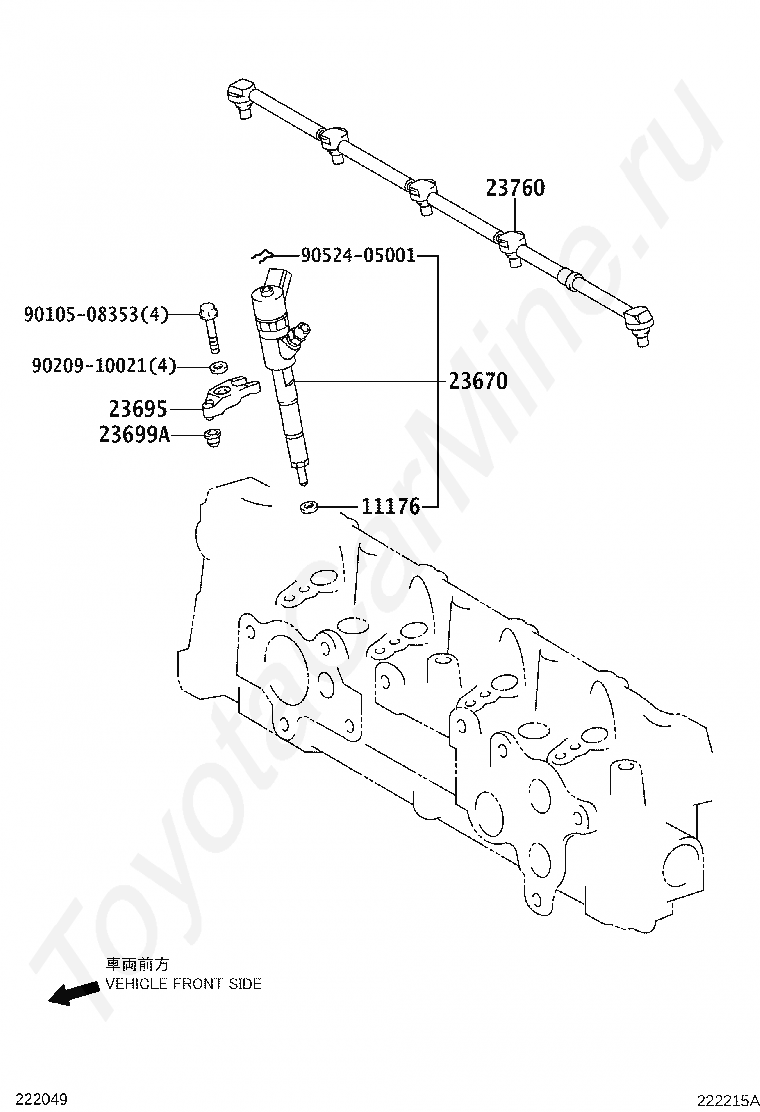 23760

90524-05001

90105-08353(4)

90209-10021(4)

23670

23695

23699A

11176

ToyotaCarMine.ru

車両前方
VEHICLE FRONT SIDE

222049

222215A