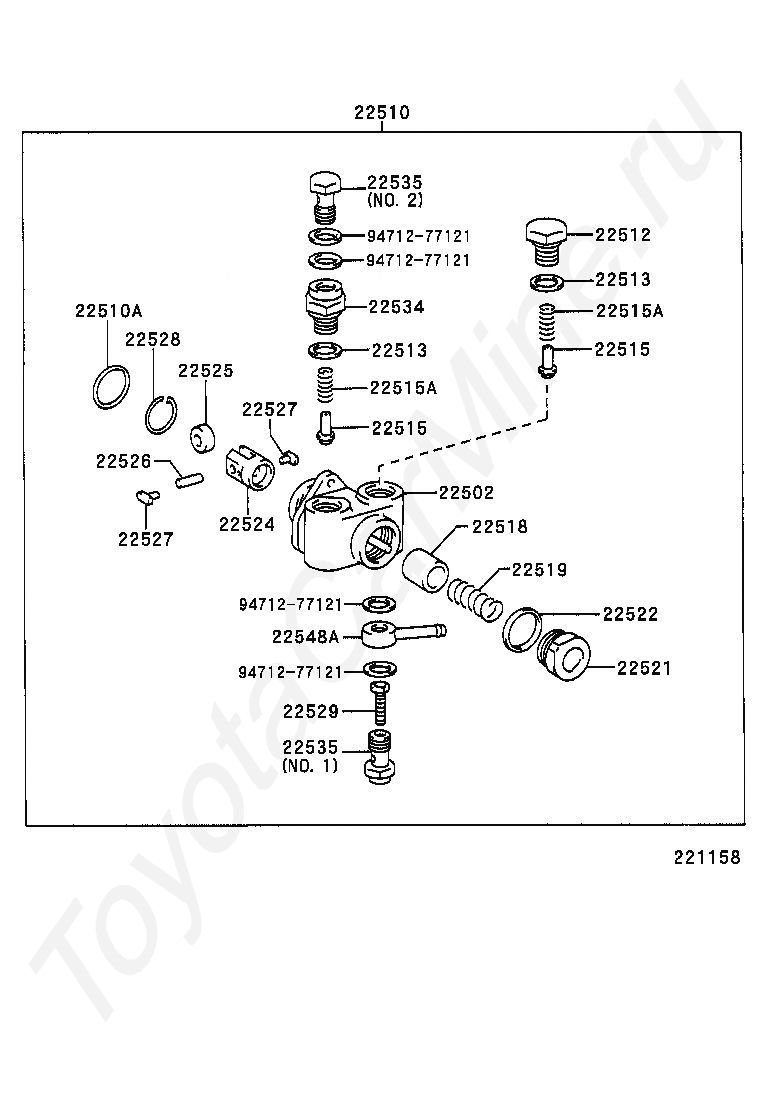 22510

22535
(NO. 2)
94712-77121
94712-77121
22534
22513
22515A
22515

22512
22513
22515A
22515

22510A
22528
22525
22527
22526
22527
22524

22502
22518
22519
22522
22521

94712-77121
22548A
94712-77121
22529
22535
(NO. 1)

221158

ToyotaCarMine.ru