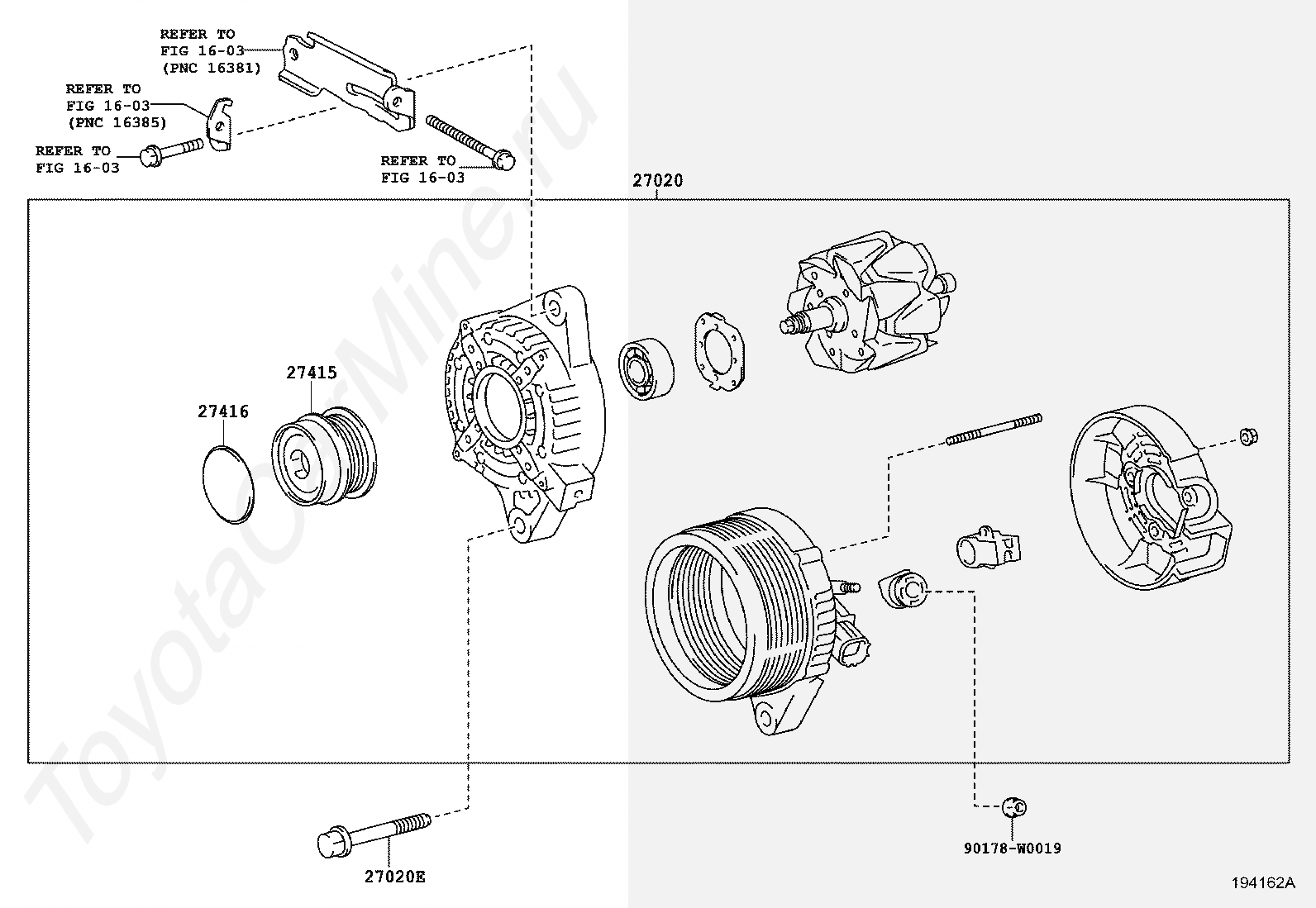 REFER TO
FIG 16-03
(PNC 16381)

REFER TO
FIG 16-03
(PNC 16385)

REFER TO
FIG 16-03

REFER TO
FIG 16-03

27020

27415

27416

27020E

90178-W0019

194162A

ToyotaCarMine.ru