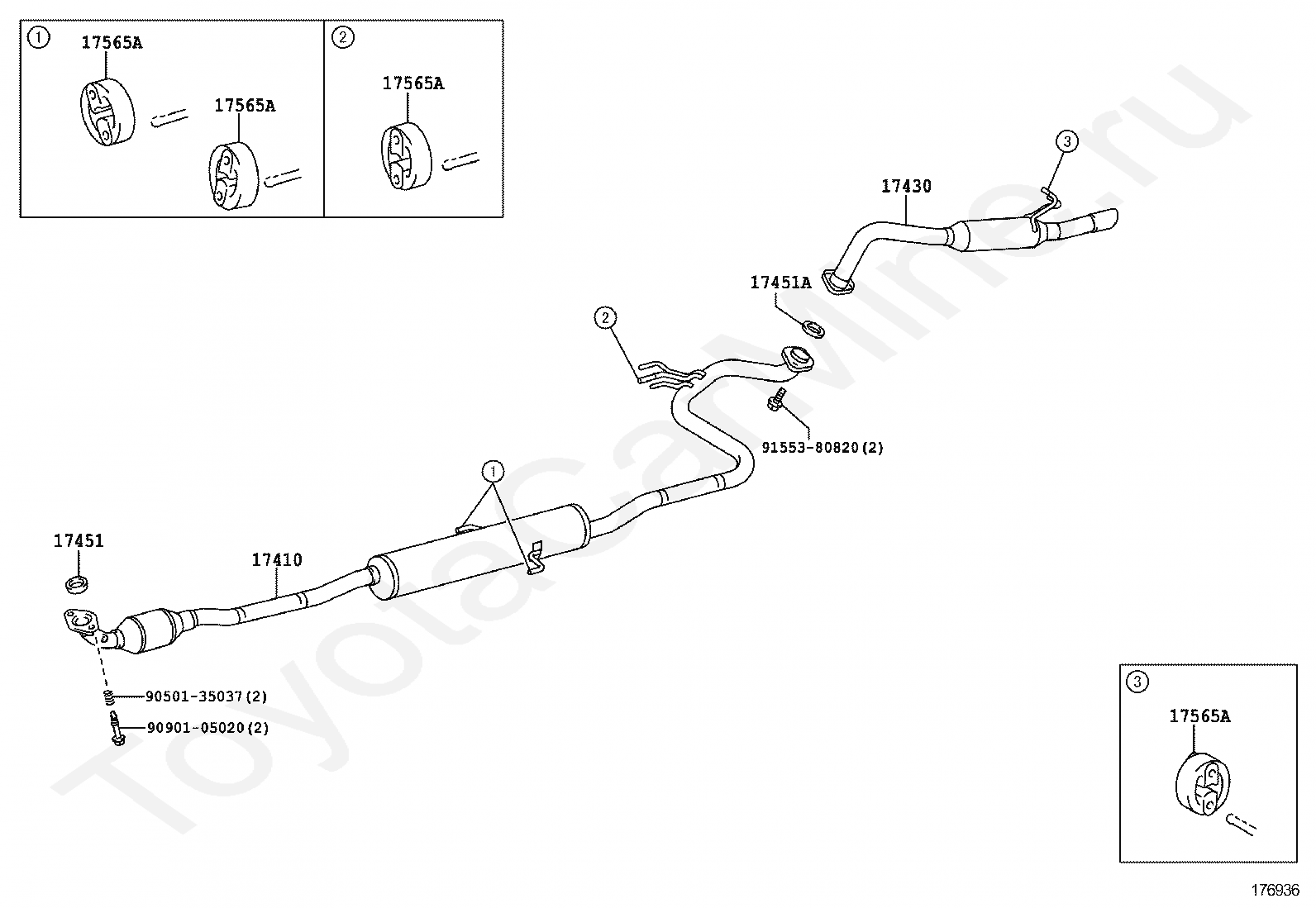 1
17565A
17565A
2
17565A
3
17430
17451A
2
91553-80820(2)
1
17451
17410
90501-35037(2)
90901-05020(2)
3
17565A
176936
ToyotaCarMine.ru