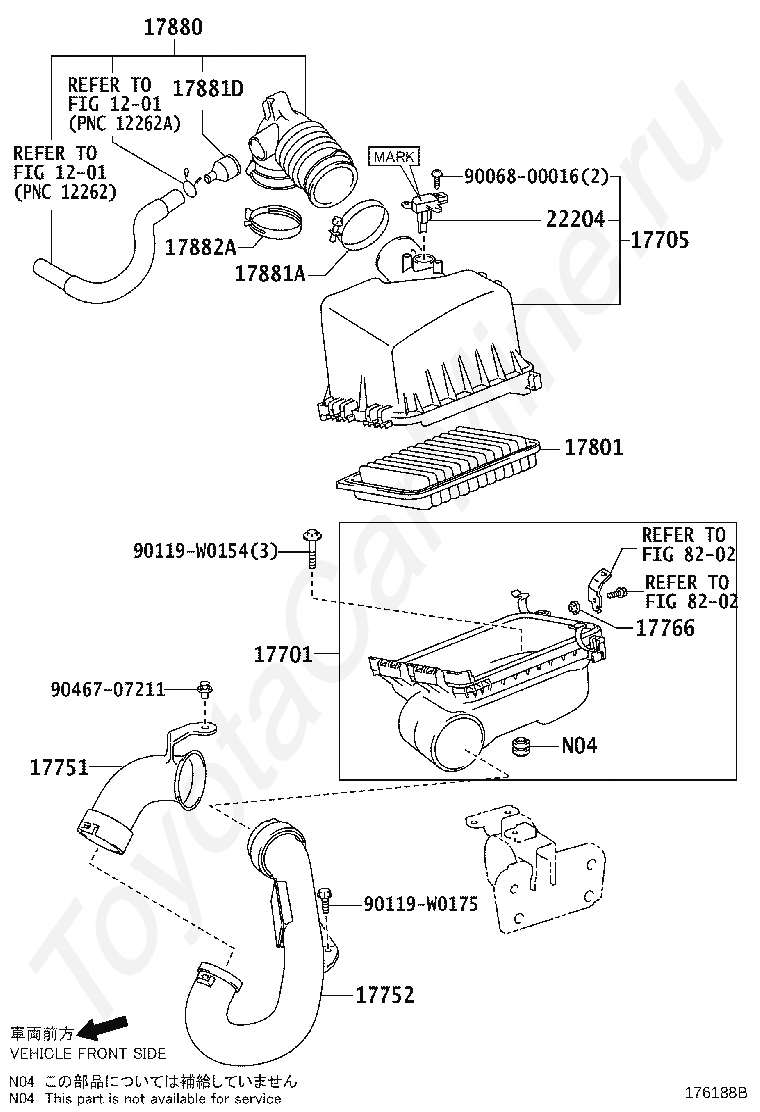 17880
REFER TO FIG 12-01 (PNC 12262A)
17881D
REFER TO FIG 12-01 (PNC 12262)
MARK
90068-00016(2)
22204
17705
17882A
17881A
17801
90119-W0154(3)
REFER TO FIG 82-02
REFER TO FIG 82-02
17766
17701
90467-07211
N04
17751
90119-W0175
17752
車両前方
VEHICLE FRONT SIDE
N04 この部品については補給していません
N04 This part is not available for service
176188B
ToyotaCarline.ru