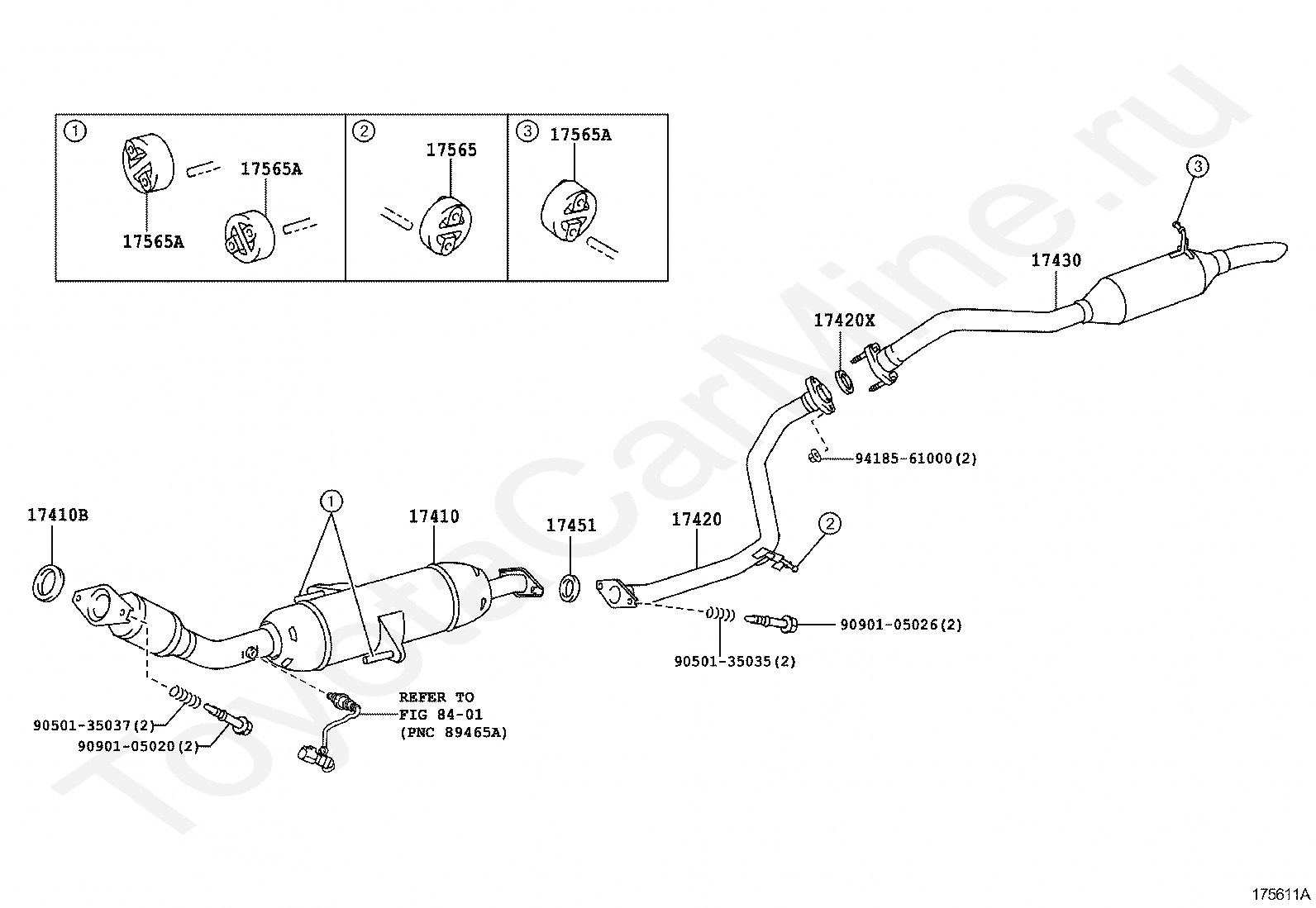 1
17565A
17565A
2
17565
3
17565A

3
17430
17420X
94185-61000(2)
17410B
1
17410
17451
17420
2
90901-05026(2)
90501-35035(2)
REFER TO
FIG 84-01
(PNC 89465A)
90501-35037(2)
90901-05020(2)

ToyotaCarMine.ru

175611A