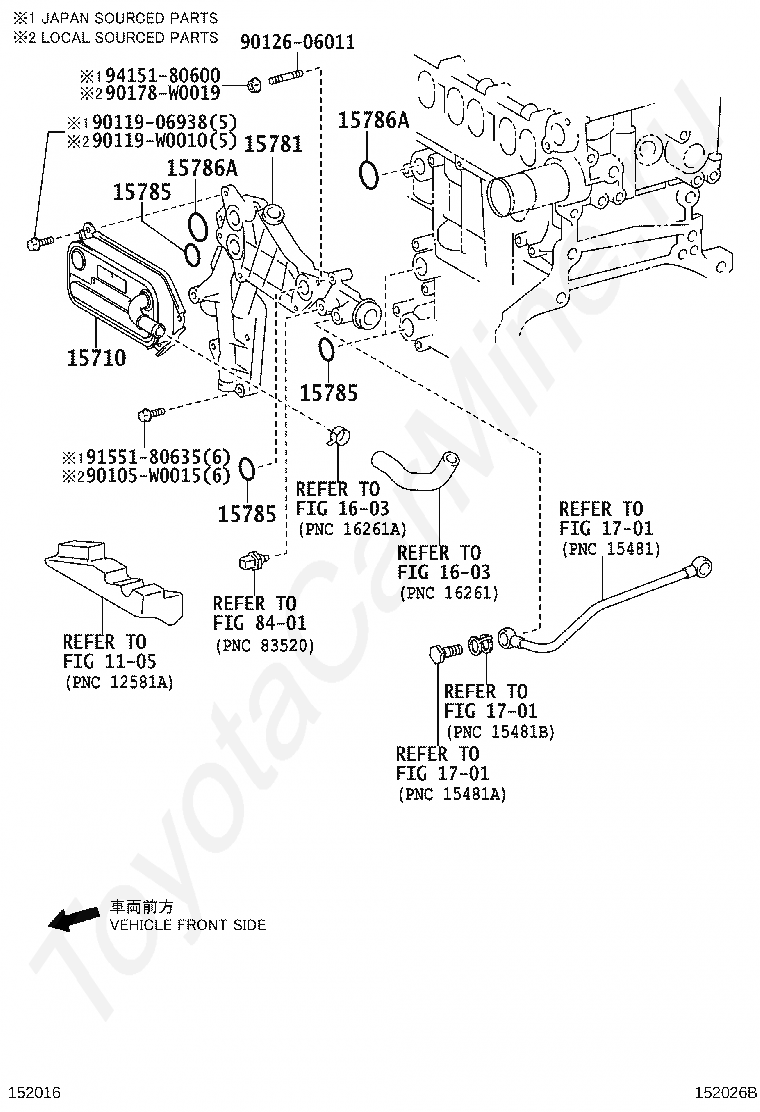 ※1 JAPAN SOURCED PARTS
※2 LOCAL SOURCED PARTS

90126-06011

※1 94151-80600
※2 90178-W0019

※1 90119-06938(5)
※2 90119-W0010(5)

15781

15786A

15786A

15785

15710

15785

※1 91551-80635(6)
※2 90105-W0015(6)

15785

REFER TO
FIG 16-03
(PNC 16261A)

REFER TO
FIG 16-03
(PNC 16261)

REFER TO
FIG 17-01
(PNC 15481)

REFER TO
FIG 84-01
(PNC 83520)

REFER TO
FIG 11-05
(PNC 12581A)

REFER TO
FIG 17-01
(PNC 15481B)

REFER TO
FIG 17-01
(PNC 15481A)

車両前方
VEHICLE FRONT SIDE

ToyotaCarMine.ru

152016

152026B