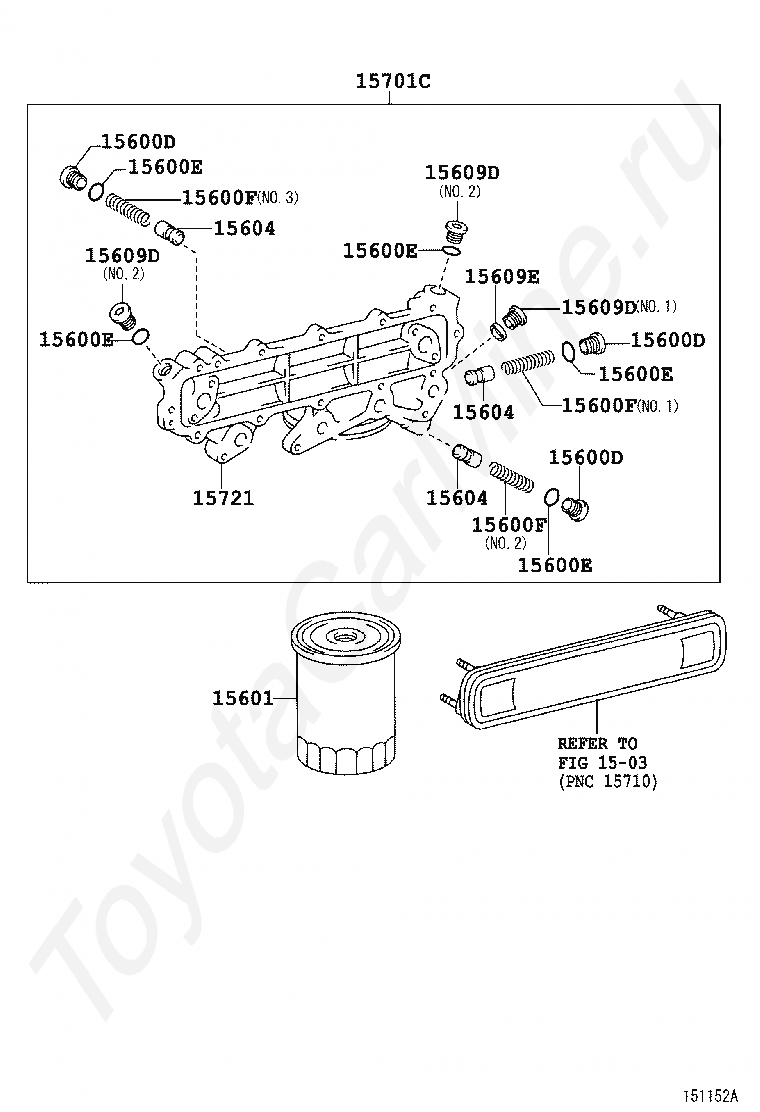 15701C

15600D
15600E
15600F(NO. 3)
15604
15609D
(NO. 2)
15600E
15609D
(NO. 2)
15600E
15609E
15609D(NO. 1)
15600D
15600E
15604
15600F(NO. 1)
15721
15604
15600D
15600F
(NO. 2)
15600E

15601

REFER TO
FIG 15-03
(PNC 15710)

ToyotaCarline.ru

151152A