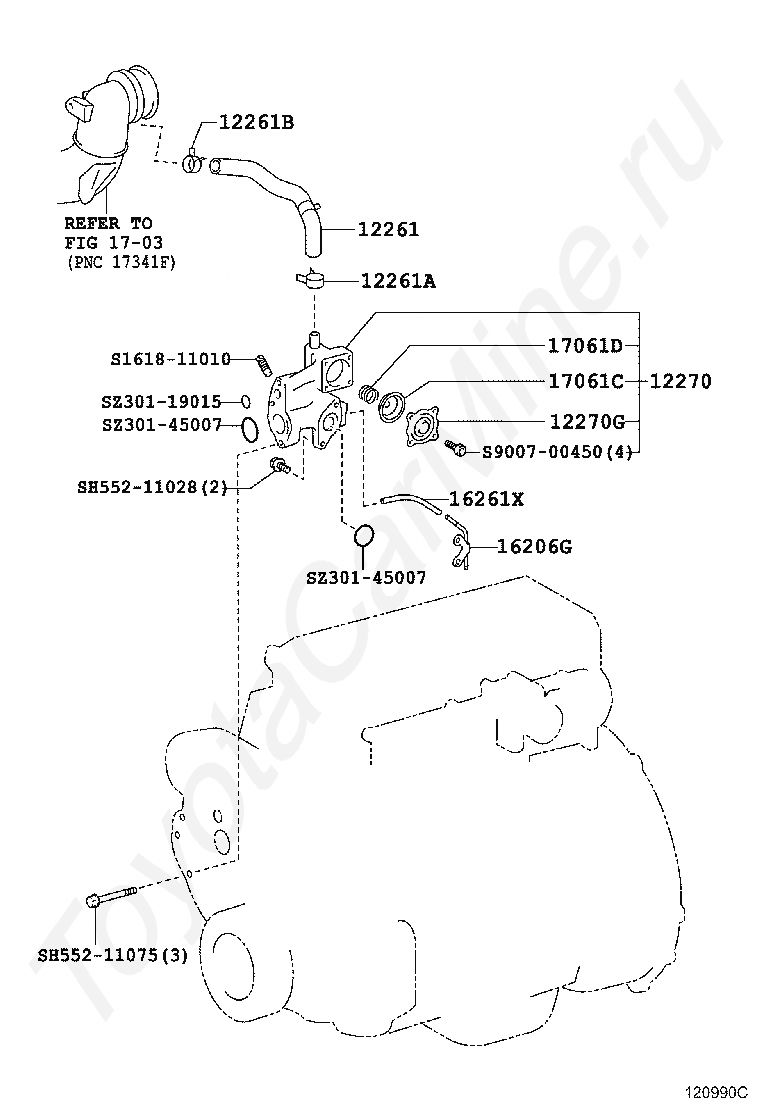 12261B

REFER TO FIG 17-03 (PNC 17341F)

12261

12261A

S1618-11010

17061D

17061C

12270

SZ301-19015

SZ301-45007

12270G

S9007-00450(4)

SH552-11028(2)

16261X

16206G

SZ301-45007

SH552-11075(3)

ToyotaCarMine.ru

120990C