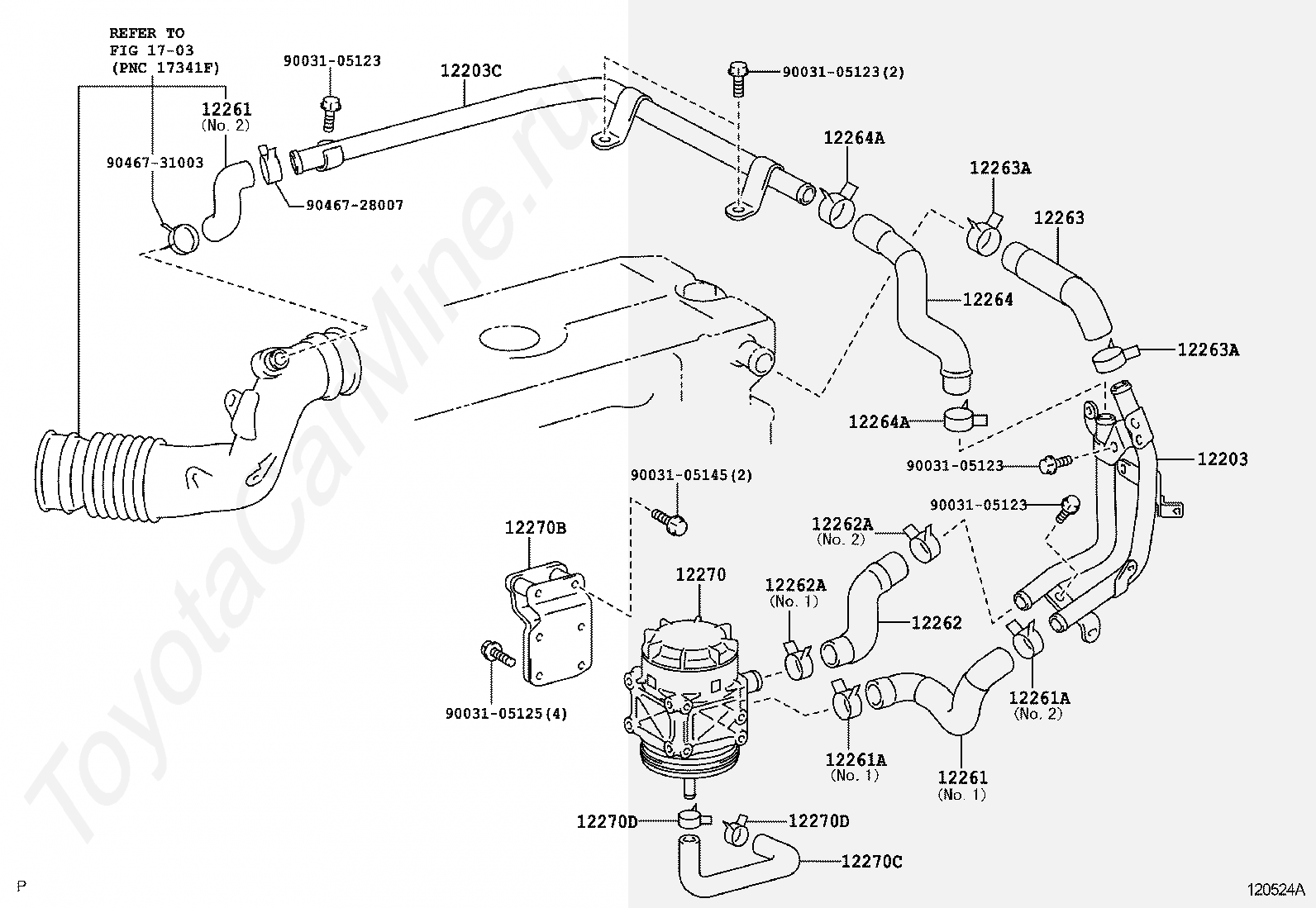 REFER TO
FIG 17-03
(PNC 17341F)

90031-05123

12203C

90031-05123(2)

12261
(No. 2)

90467-31003

90467-28007

12264A

12263A

12263

12264

12263A

12264A

90031-05123

12203

90031-05145(2)

90031-05123

12270B

12262A
(No. 2)

12270

12262A
(No. 1)

12262

90031-05125(4)

12261A
(No. 2)

12261A
(No. 1)

12261
(No. 1)

12270D

12270D

12270C

ToyotaCarMine.ru

P

120524A