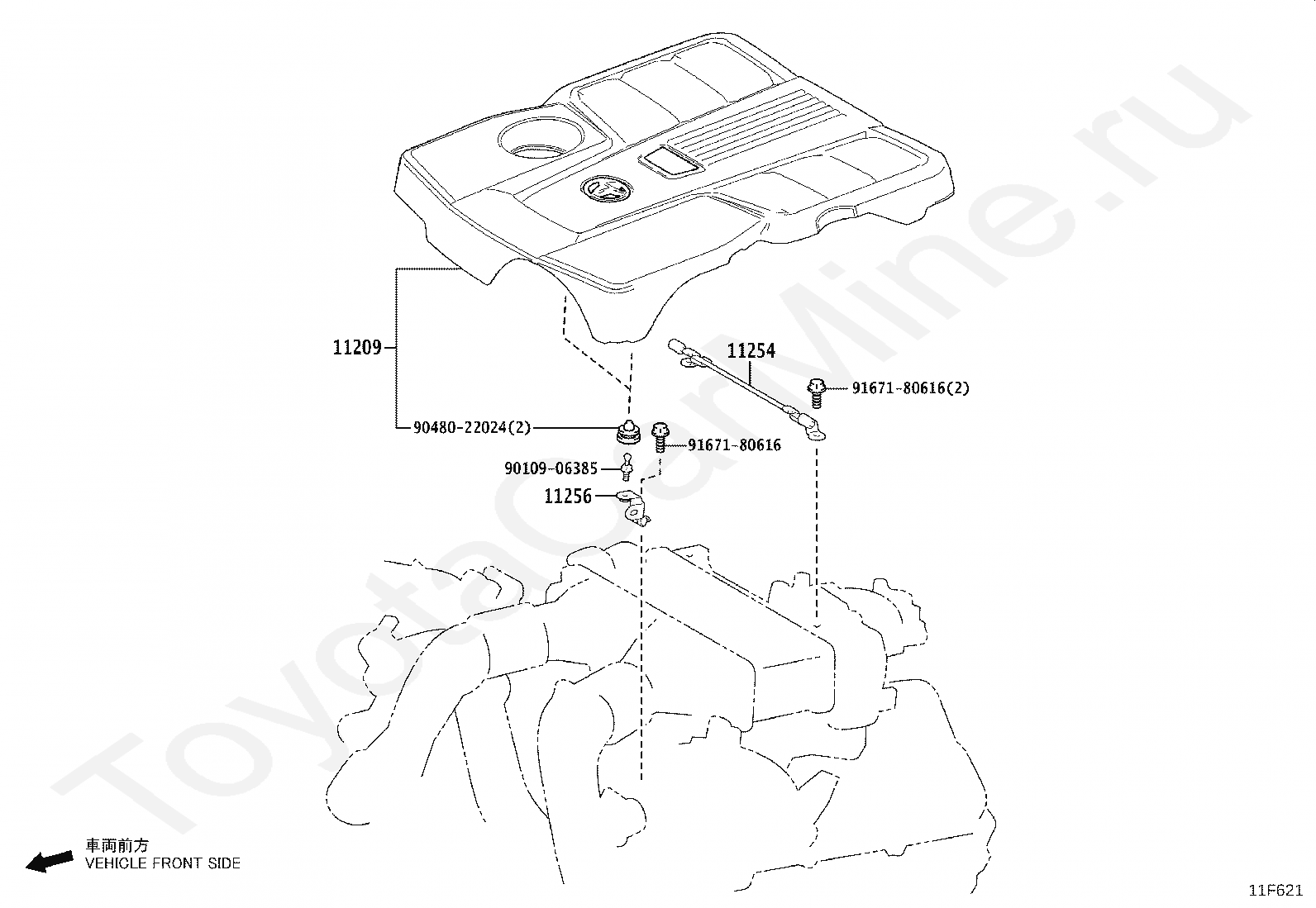 ToyotaCarMine.ru

11209

11254

91671-80616(2)

90480-22024(2)

91671-80616

90109-06385

11256

車両前方
VEHICLE FRONT SIDE

11F621