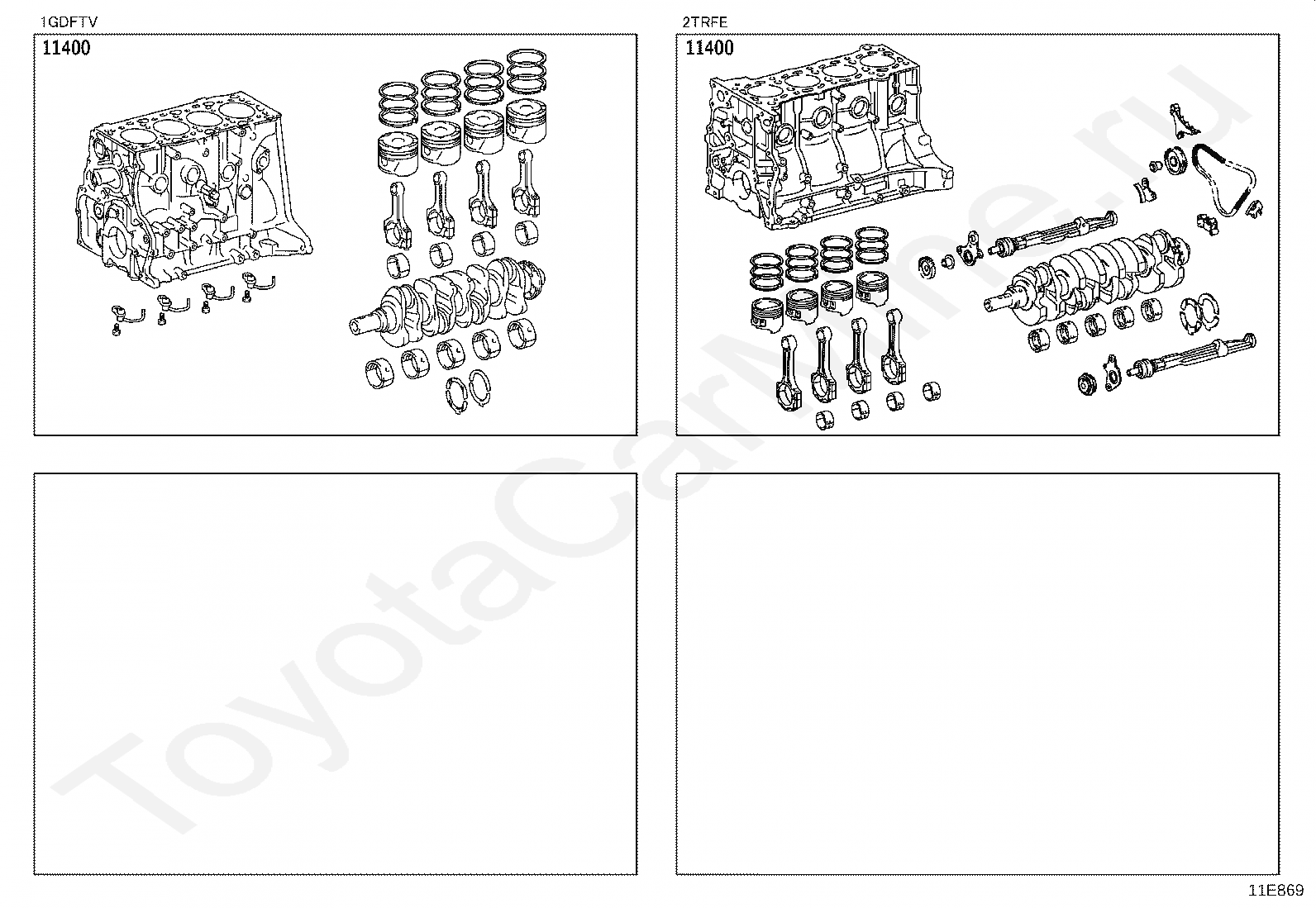 1GDFTV

11400

2TRFE

11400

ToyotaCarMine.ru

11E869