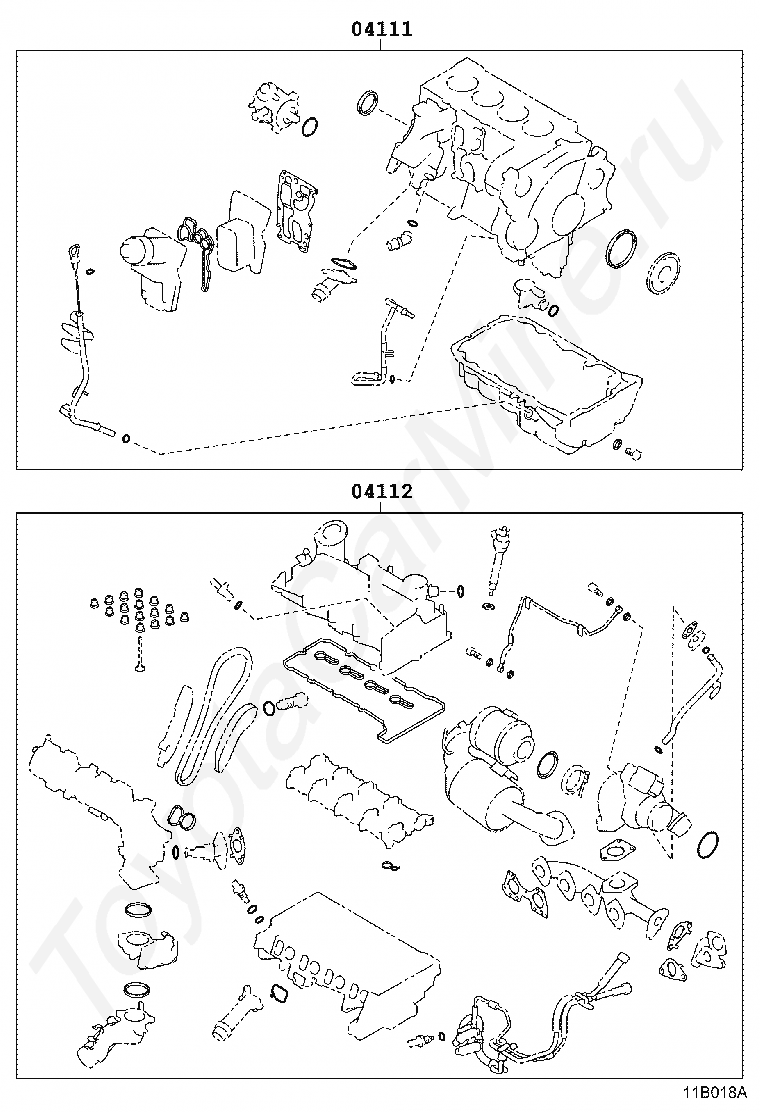 04111

04112

ToyotaCarMine.ru

11B018A