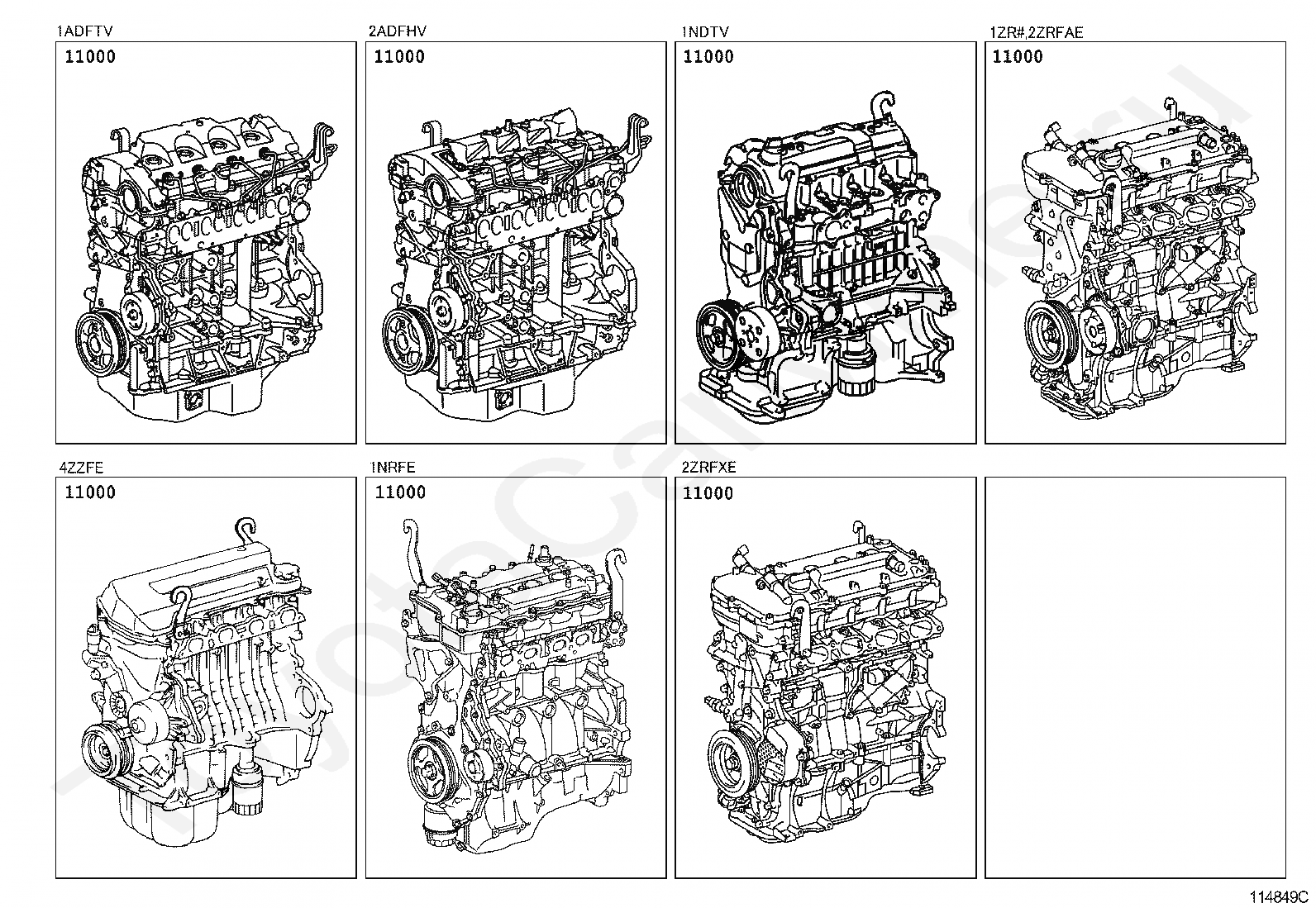 1ADFTV
11000

2ADFHV
11000

1NDTV
11000

1ZR#,2ZRFAE
11000

4ZZFE
11000

1NRFE
11000

2ZRFXE
11000

114849C