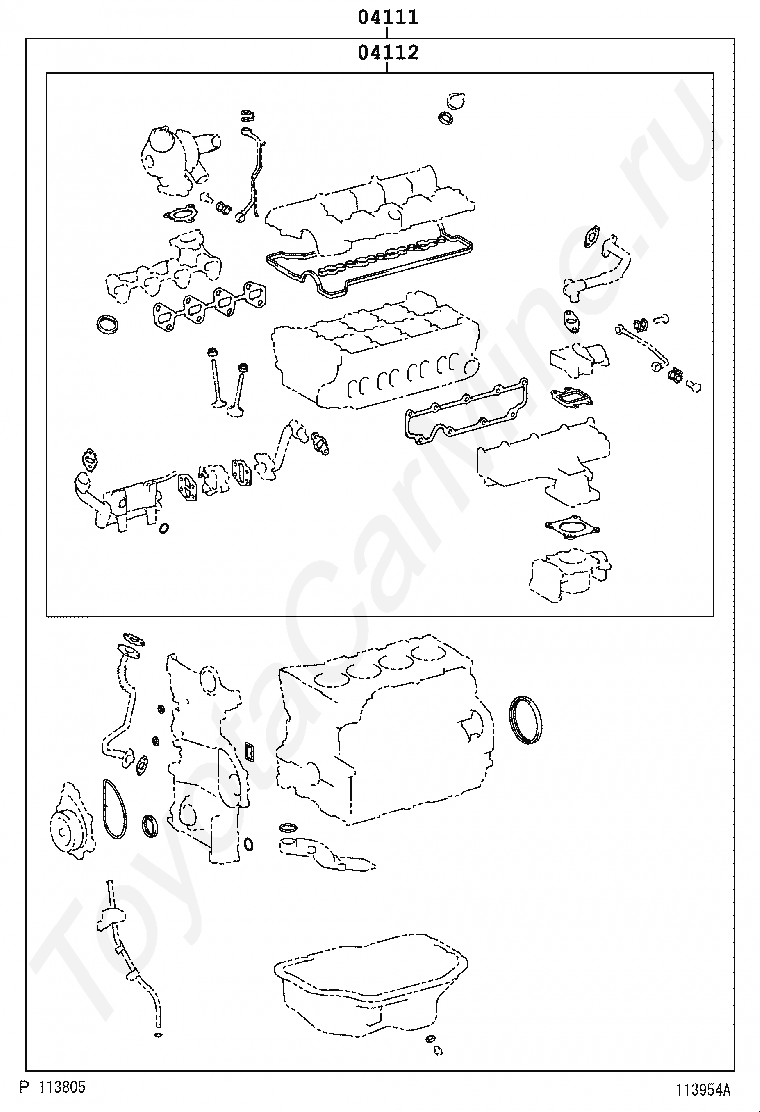 04111

04112

ToyotaCarline.ru

P 113805

113954A